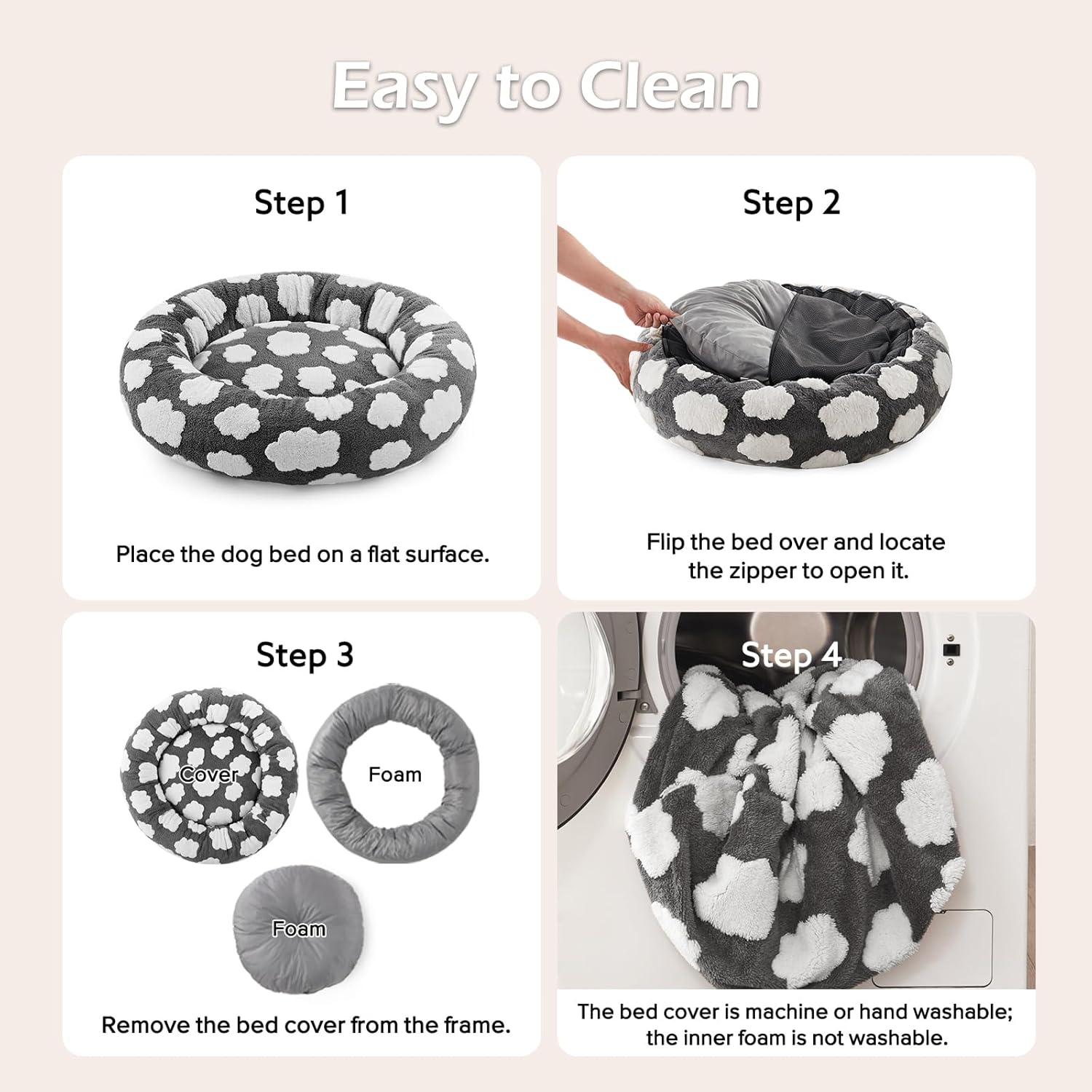 Easy to Clean

Step 1

Place the dog bed on a flat surface.

Step 2

Flip the bed over and locate the zipper to open it.

Step 3

Cover

Foam

Foam

Remove the bed cover from the frame.

Step 4

The bed cover is machine or hand washable; the inner foam is not washable.