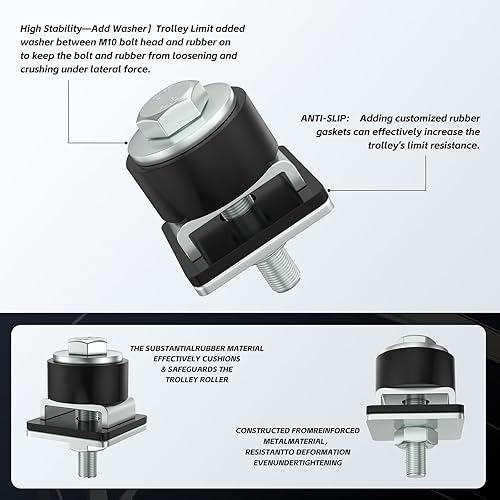 High Stability—Add Washer】Trolley Limit added washer between M10 bolt head and rubber on to keep the bolt and rubber from loosening and crushing under lateral force.

ANTI-SLIP: Adding customized rubber gaskets can effectively increase the trolley's limit resistance.

THE SUBSTANTIALRUBBER MATERIAL EFFECTIVELY CUSHIONS & SAFEGUARDS THE TROLLEY ROLLER

CONSTRUCTED FROMREINFORCED METALMATERIAL, RESISTANTTO DEFORMATION EVENUNDERTIGHTENING