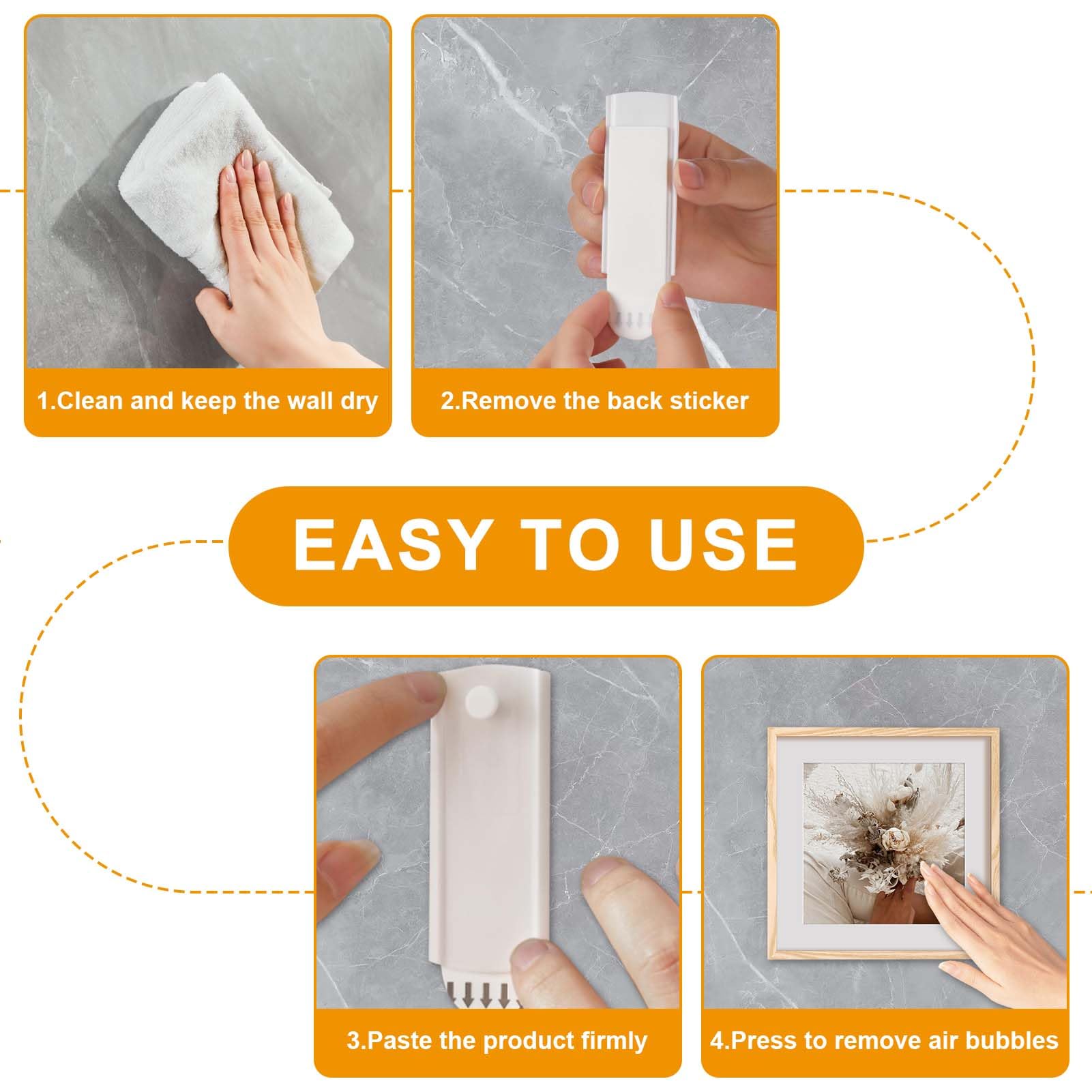 1.Clean and keep the wall dry

2.Remove the back sticker

EASY TO USE

3.Paste the product firmly

4.Press to remove air bubbles