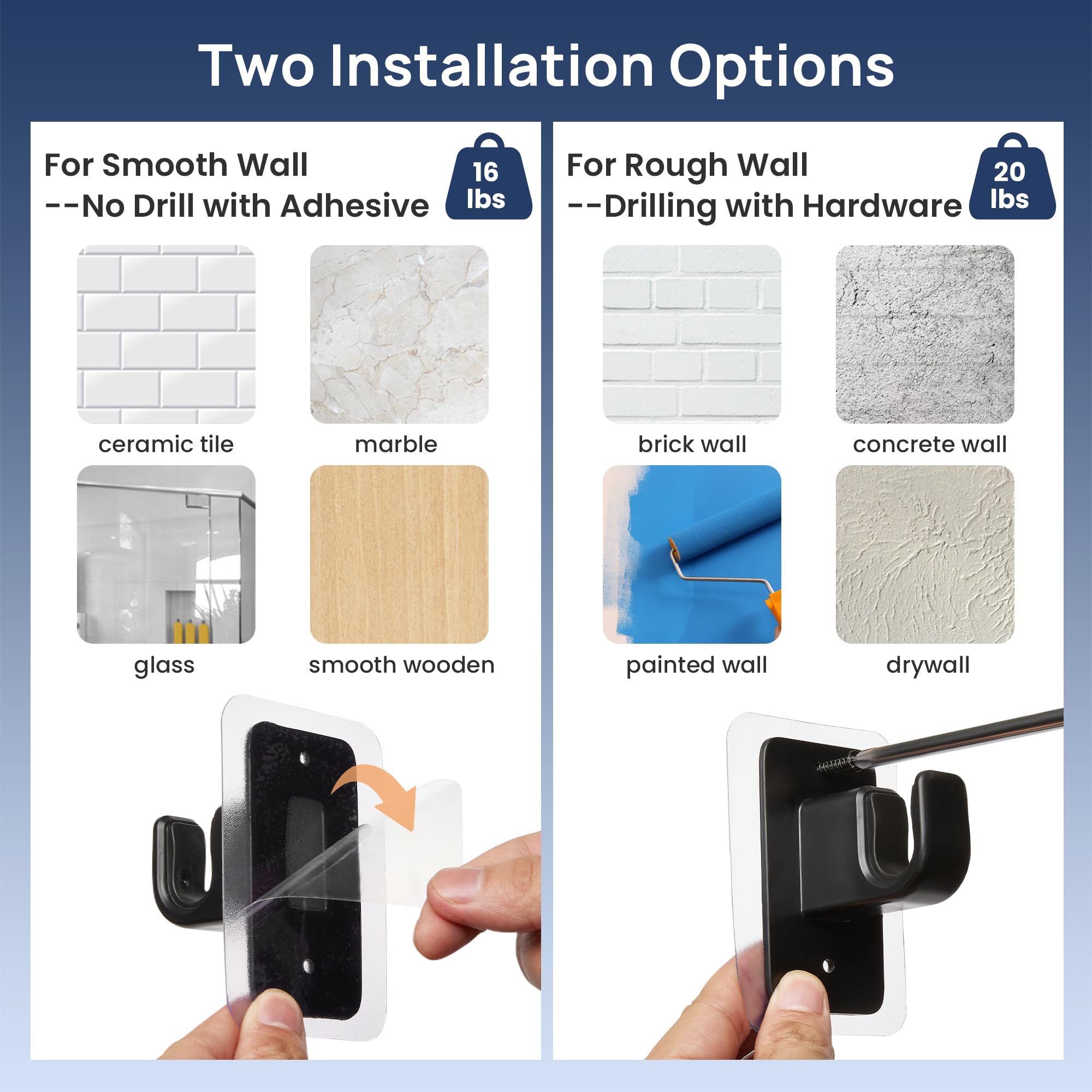 Two Installation Options

For Smooth Wall
--No Drill with Adhesive

16 lbs

ceramic tile

marble

glass

smooth wooden

For Rough Wall
--Drilling with Hardware

20 lbs

brick wall

concrete wall

painted wall

drywall