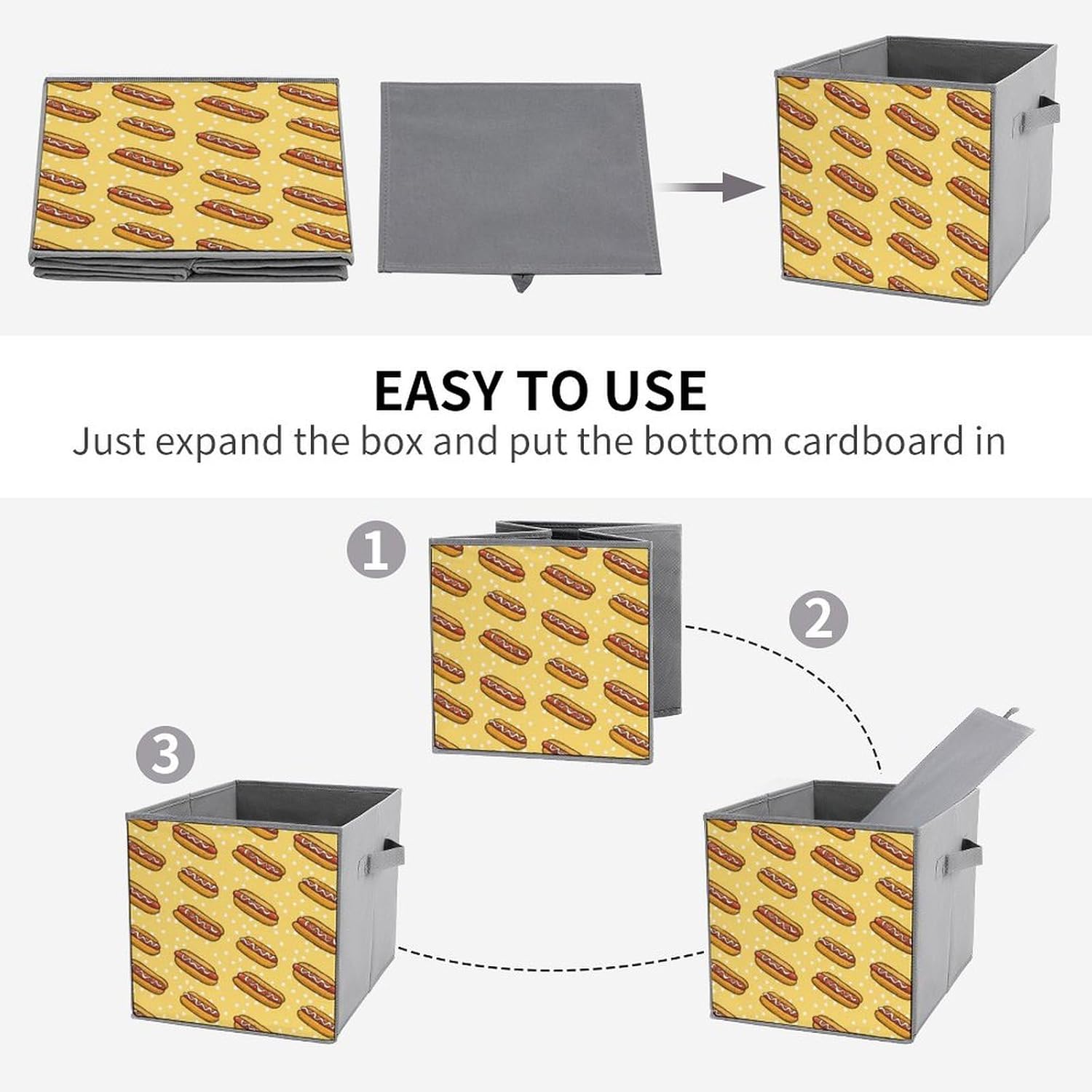 EASY TO USE

Just expand the box and put the bottom cardboard in

1

2

3