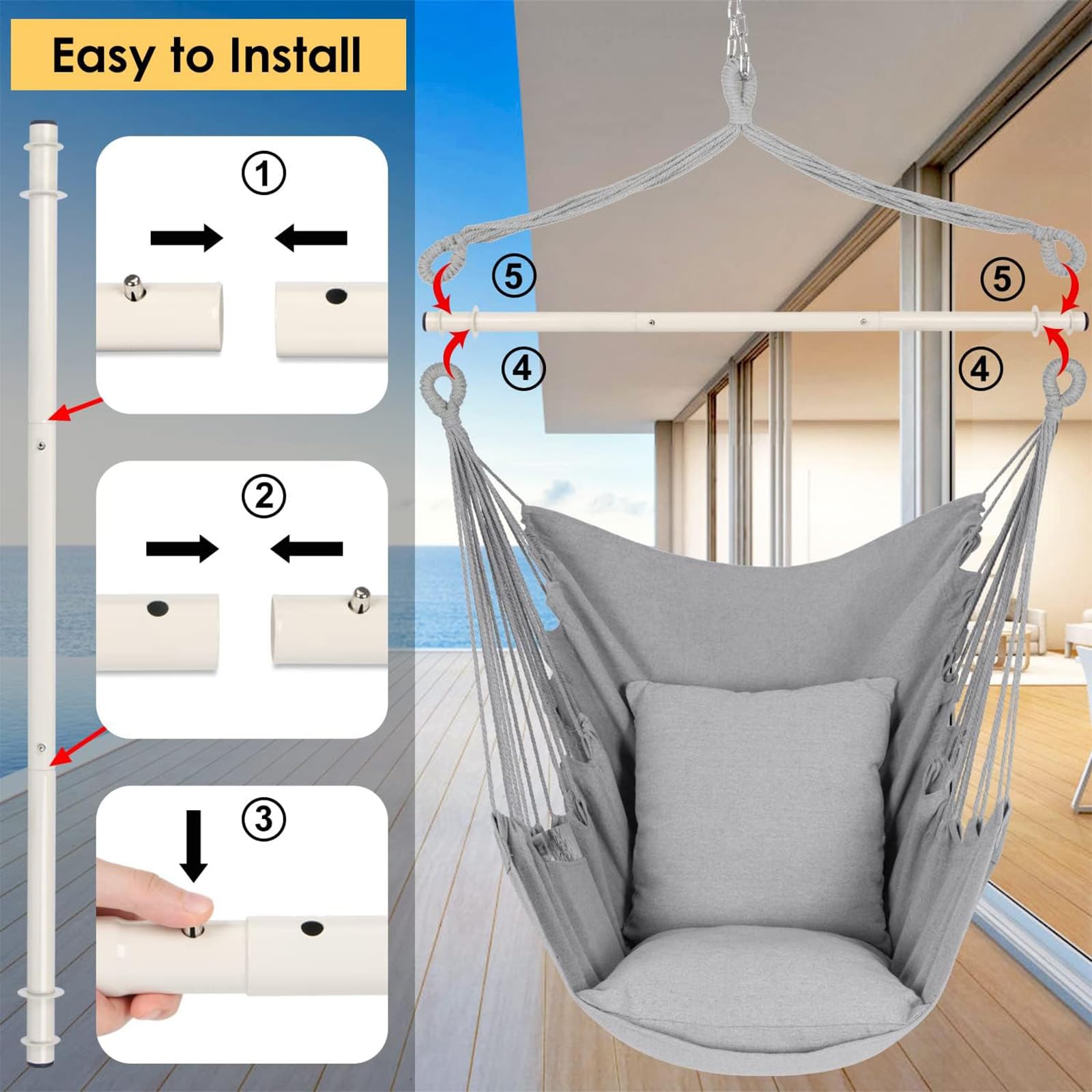 Easy to Install

①

②

③

⑤

⑤

④

④