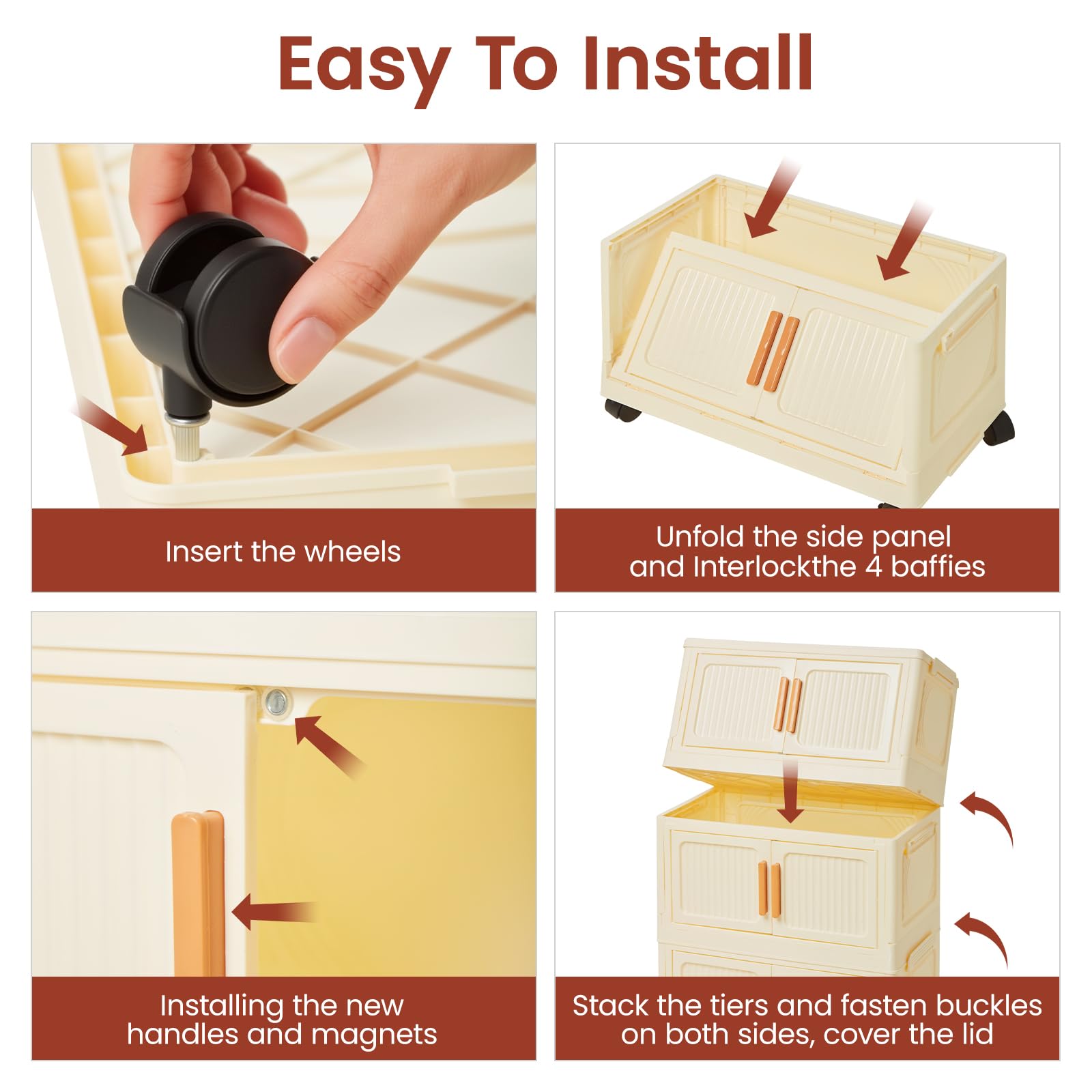 Easy To Install

Insert the wheels

Unfold the side panel and Interlockthe 4 baffies

Installing the new handles and magnets

Stack the tiers and fasten buckles on both sides, cover the lid