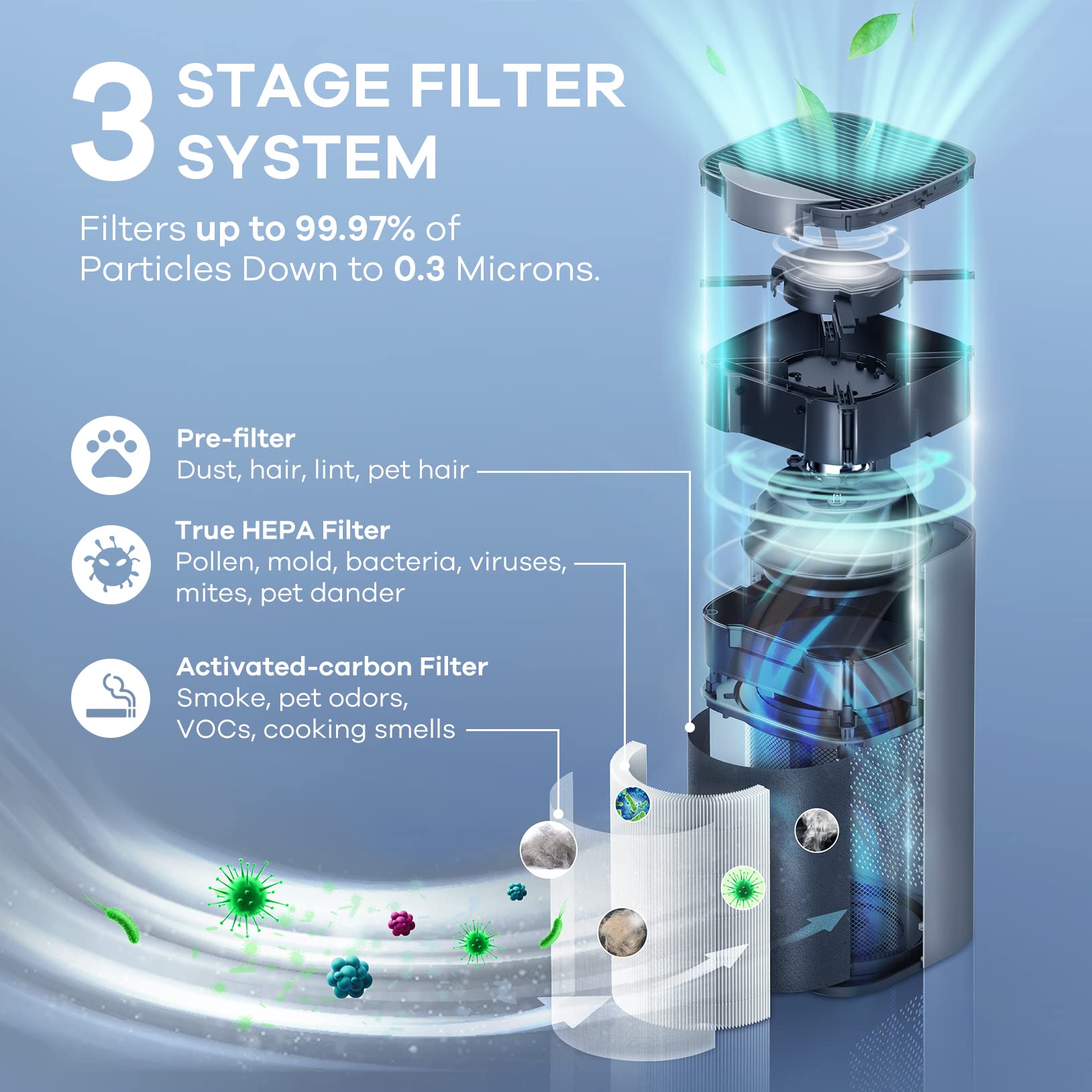 3 STAGE FILTER SYSTEM

Filters up to 99.97% of Particles Down to 0.3 Microns.

Pre-filter
Dust, hair, lint, pet hair

True HEPA Filter
Pollen, mold, bacteria, viruses, mites, pet dander

Activated-carbon Filter
Smoke, pet odors, VOCs, cooking smells