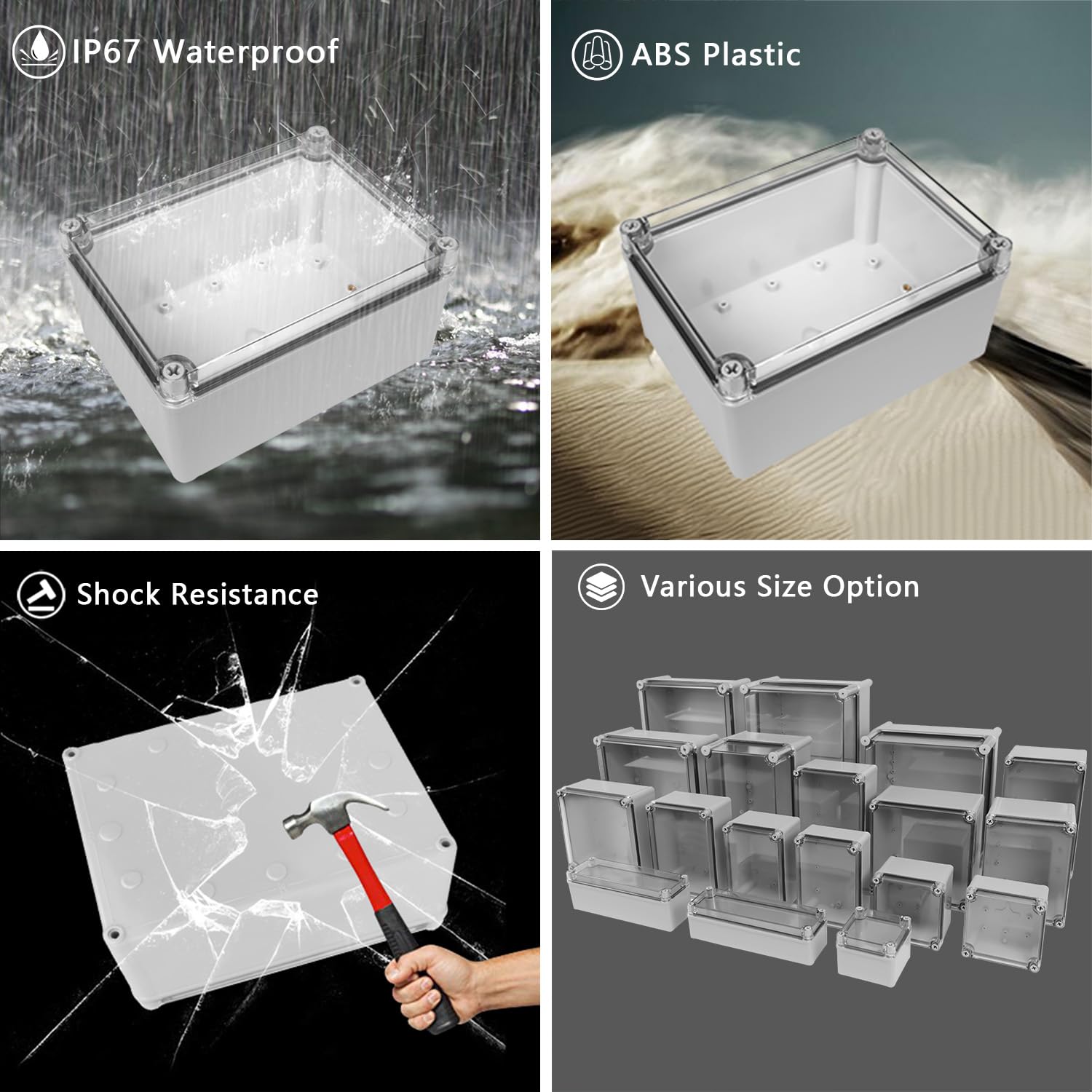 IP67 Waterproof

ABS Plastic

Shock Resistance

Various Size Option