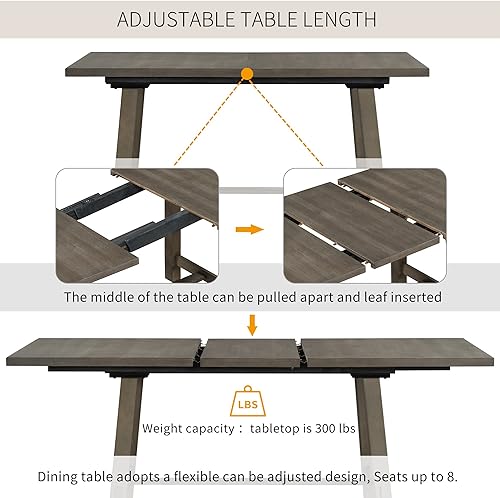 ADJUSTABLE TABLE LENGTH

The middle of the table can be pulled apart and leaf inserted

LBS

Weight capacity： tabletop is 300 lbs

Dining table adopts a flexible can be adjusted design, Seats up to 8.