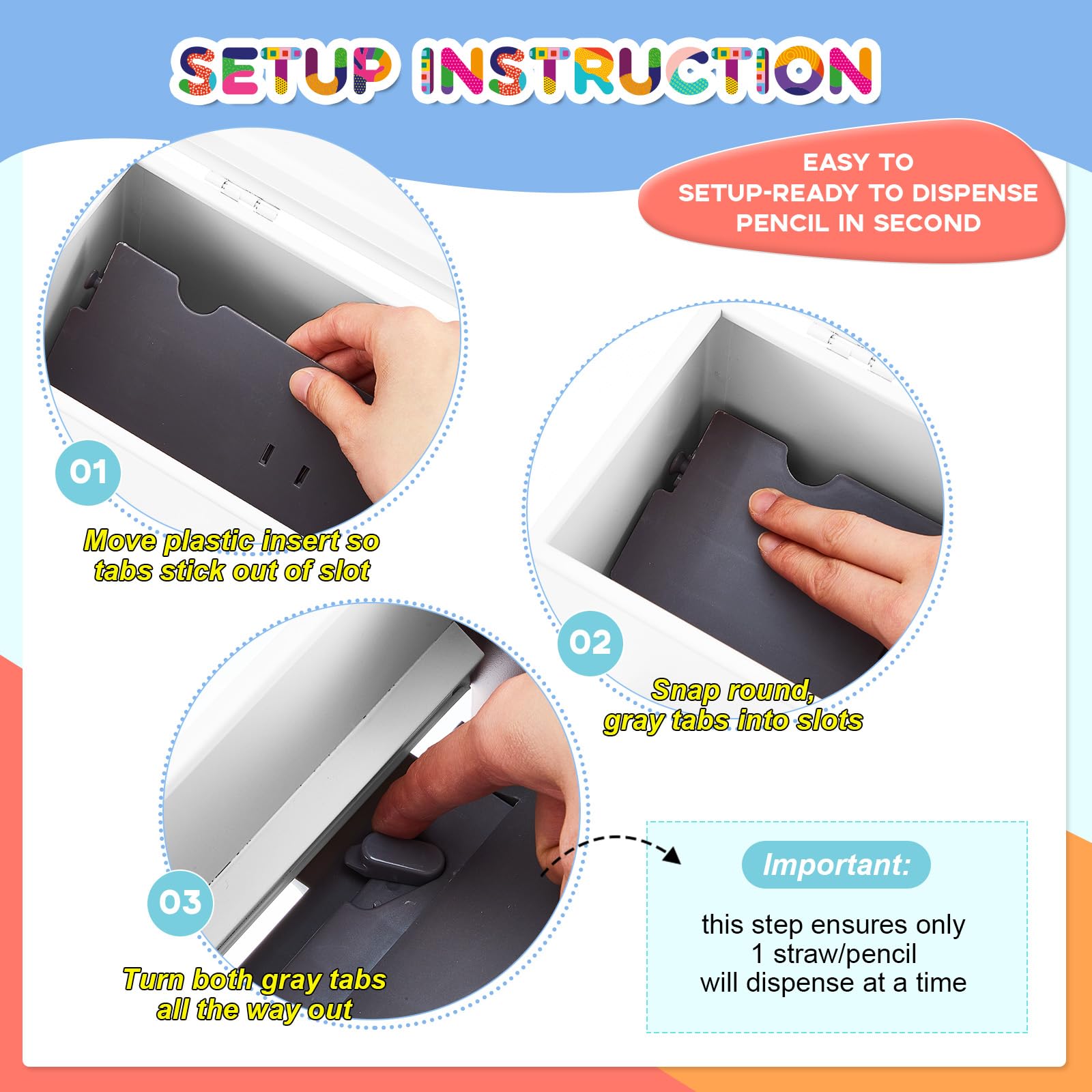 SETUP INSTRUCTION

EASY TO SETUP-READY TO DISPENSE PENCIL IN SECOND

01

Move plastic insert so tabs stick out of slot

02

Snap round, gray tabs into slots

03

Turn both gray tabs all the way out

Important:

this step ensures only 1 straw/pencil will dispense at a time