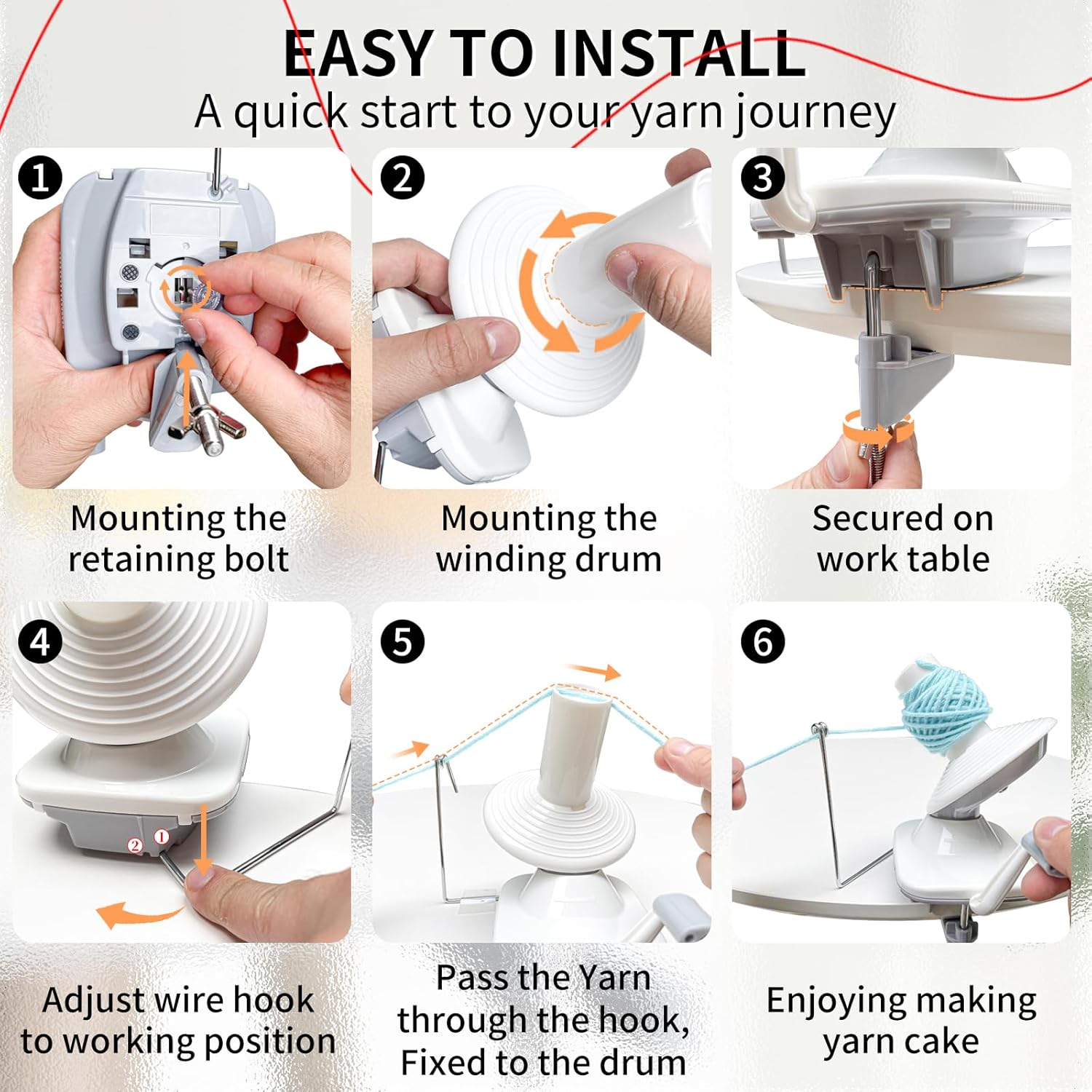 EASY TO INSTALL
A quick start to your yarn journey

1
Mounting the retaining bolt

2
Mounting the winding drum

3
Secured on work table

4
② ①
Adjust wire hook to working position

5
Pass the Yarn through the hook, Fixed to the drum

6
Enjoying making yarn cake