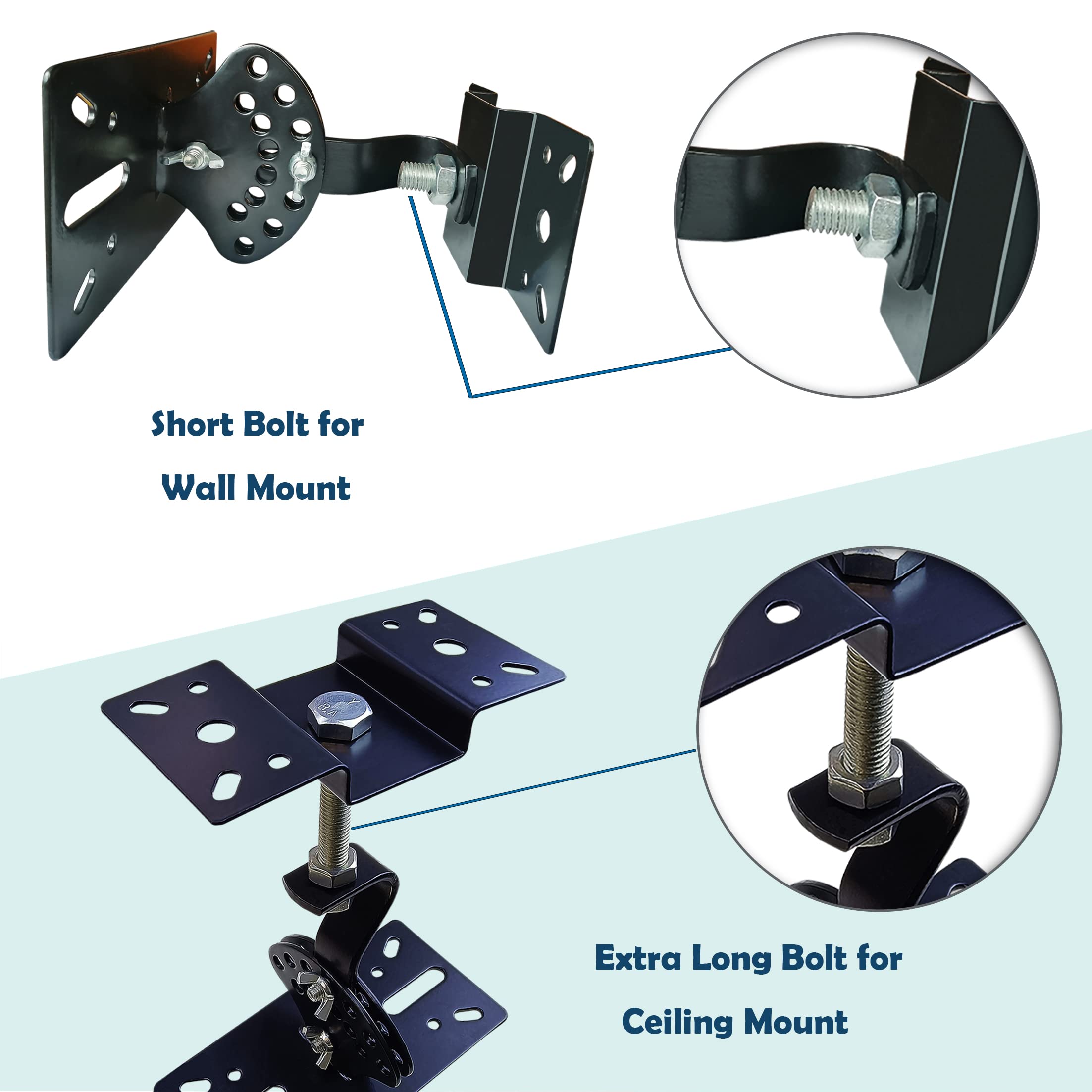 Short Bolt for
Wall Mount

Extra Long Bolt for
Ceiling Mount