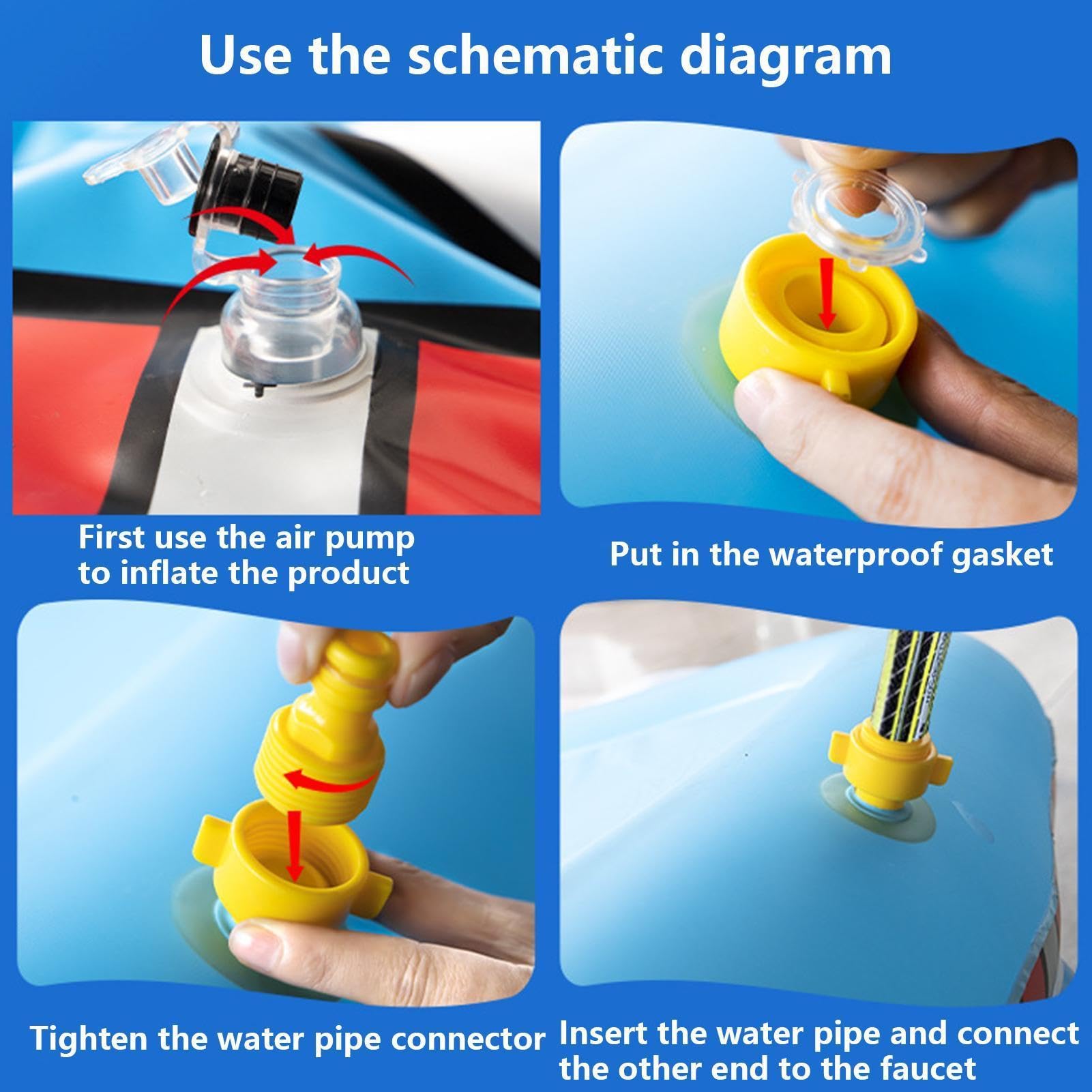 Use the schematic diagram

First use the air pump to inflate the product

Put in the waterproof gasket

Tighten the water pipe connector

Insert the water pipe and connect the other end to the faucet