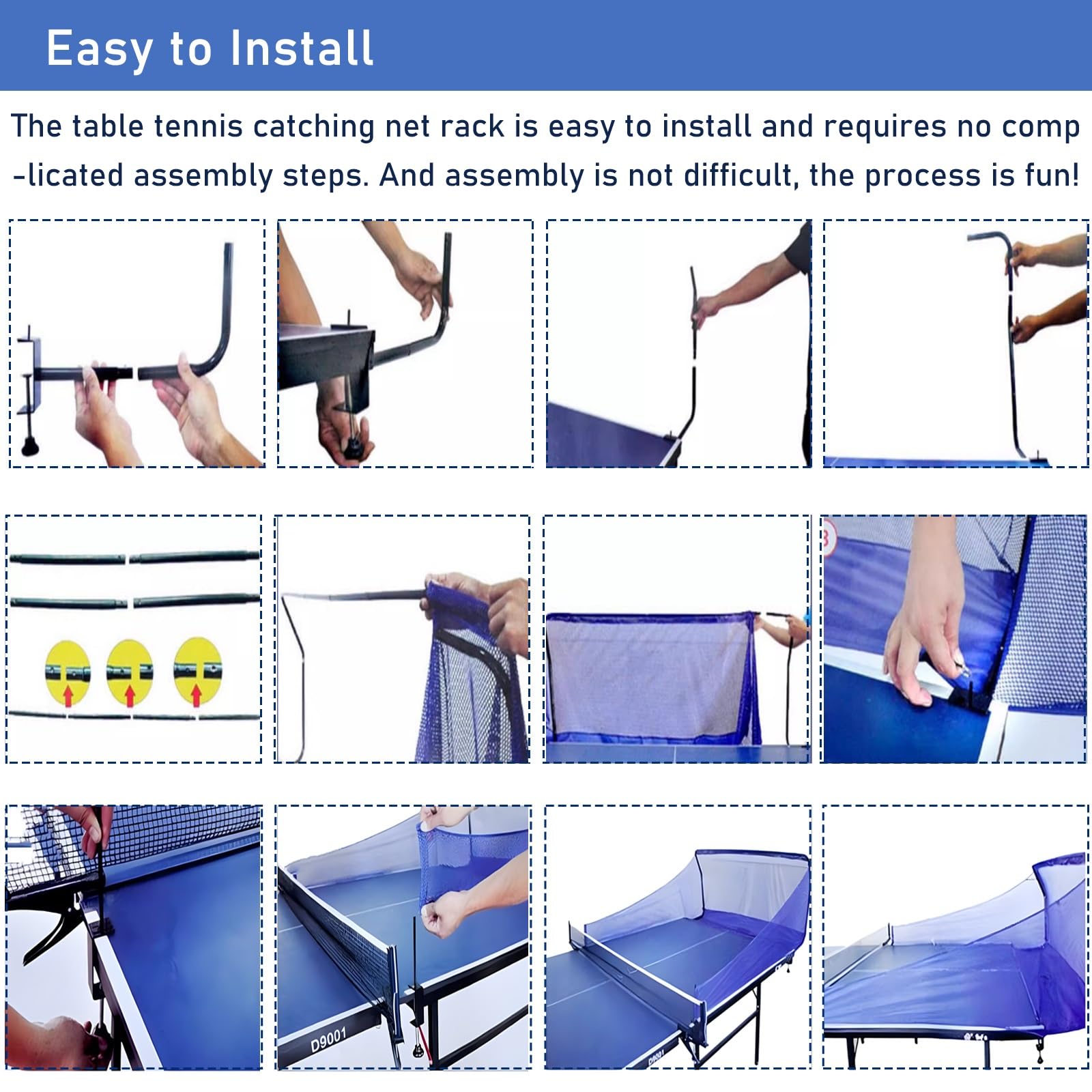 Easy to Install

The table tennis catching net rack is easy to install and requires no comp -licated assembly steps. And assembly is not difficult, the process is fun!

D9001

D9001