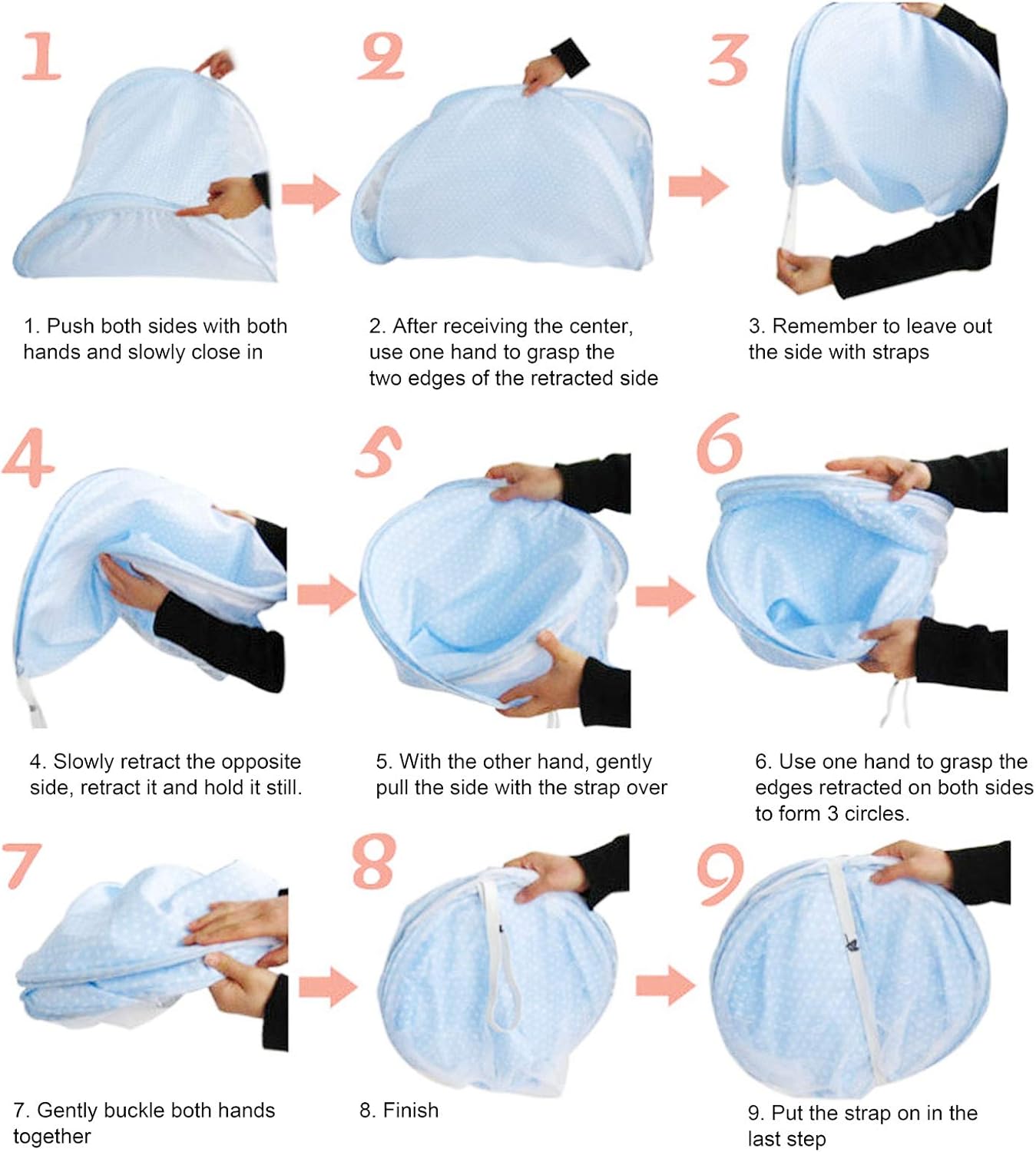 1

2

3

1. Push both sides with both hands and slowly close in

2. After receiving the center, use one hand to grasp the two edges of the retracted side

3. Remember to leave out the side with straps

4

5

6

4. Slowly retract the opposite side, retract it and hold it still.

5. With the other hand, gently pull the side with the strap over

6. Use one hand to grasp the edges retracted on both sides to form 3 circles.

7

8

9

7. Gently buckle both hands together

8. Finish

9. Put the strap on in the last step