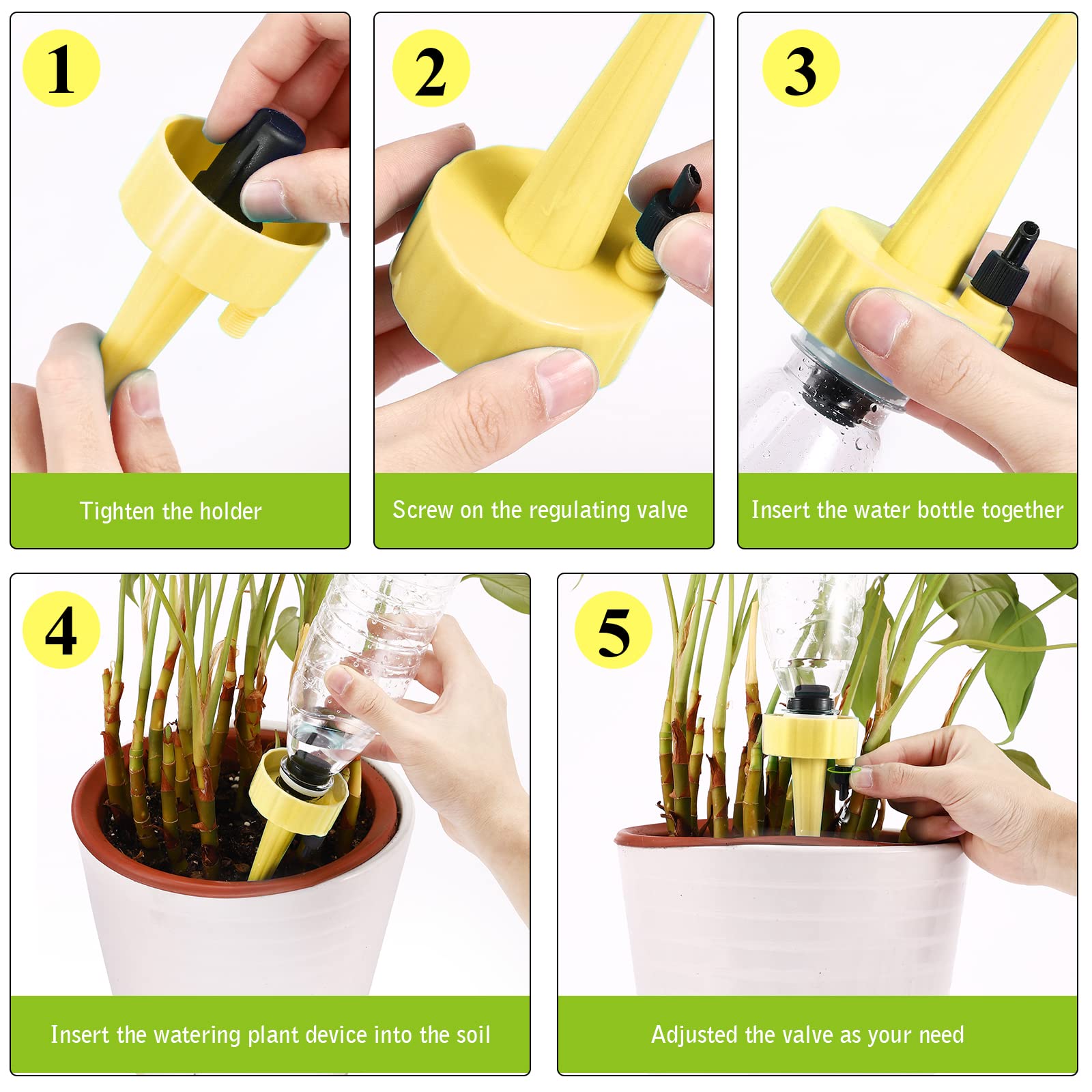 1

Tighten the holder

2

Screw on the regulating valve

3

Insert the water bottle together

4

Insert the watering plant device into the soil

5

Adjusted the valve as your need