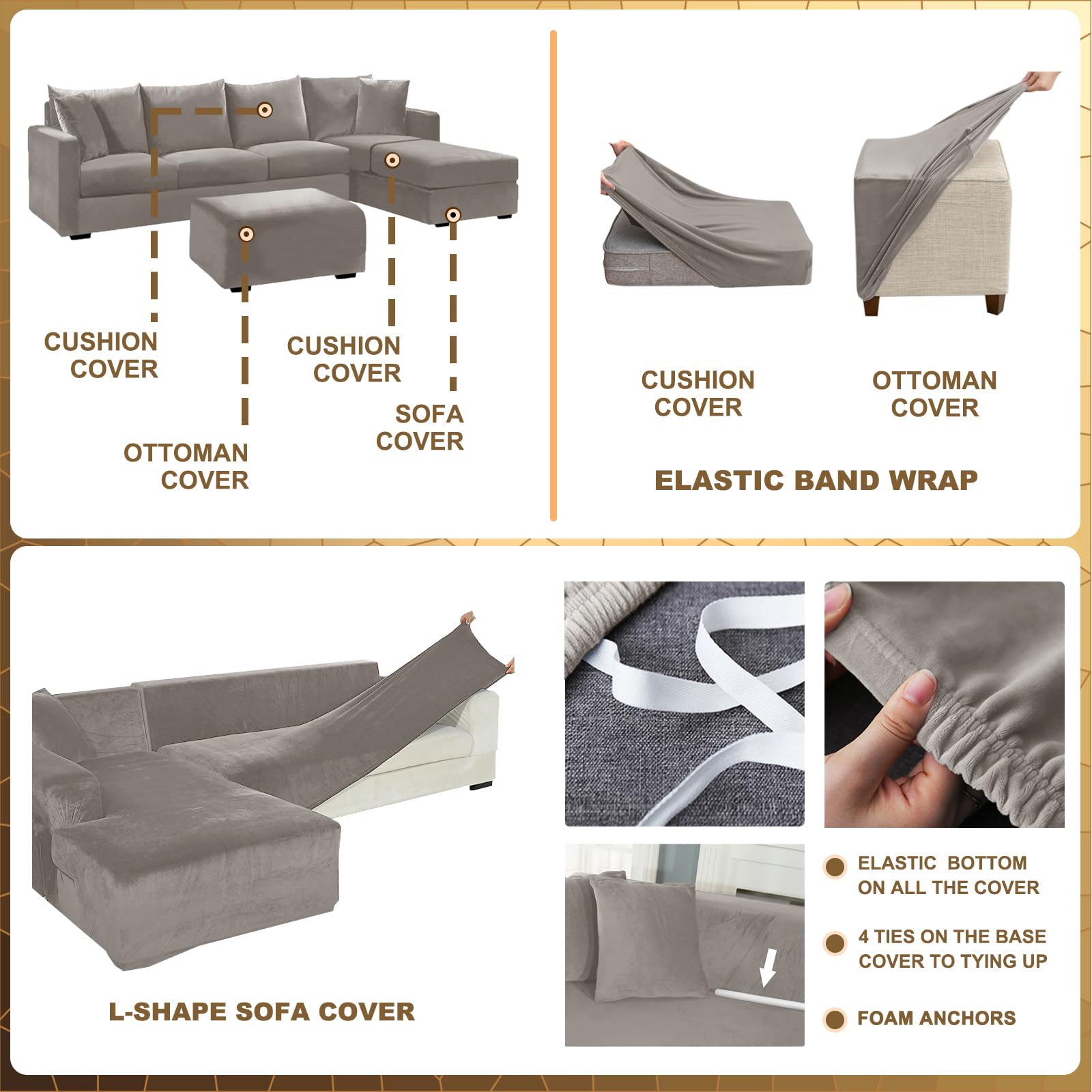 CUSHION COVER

OTTOMAN COVER

CUSHION COVER

SOFA COVER

CUSHION COVER

OTTOMAN COVER

ELASTIC BAND WRAP

L-SHAPE SOFA COVER

ELASTIC BOTTOM ON ALL THE COVER

4 TIES ON THE BASE COVER TO TYING UP

FOAM ANCHORS