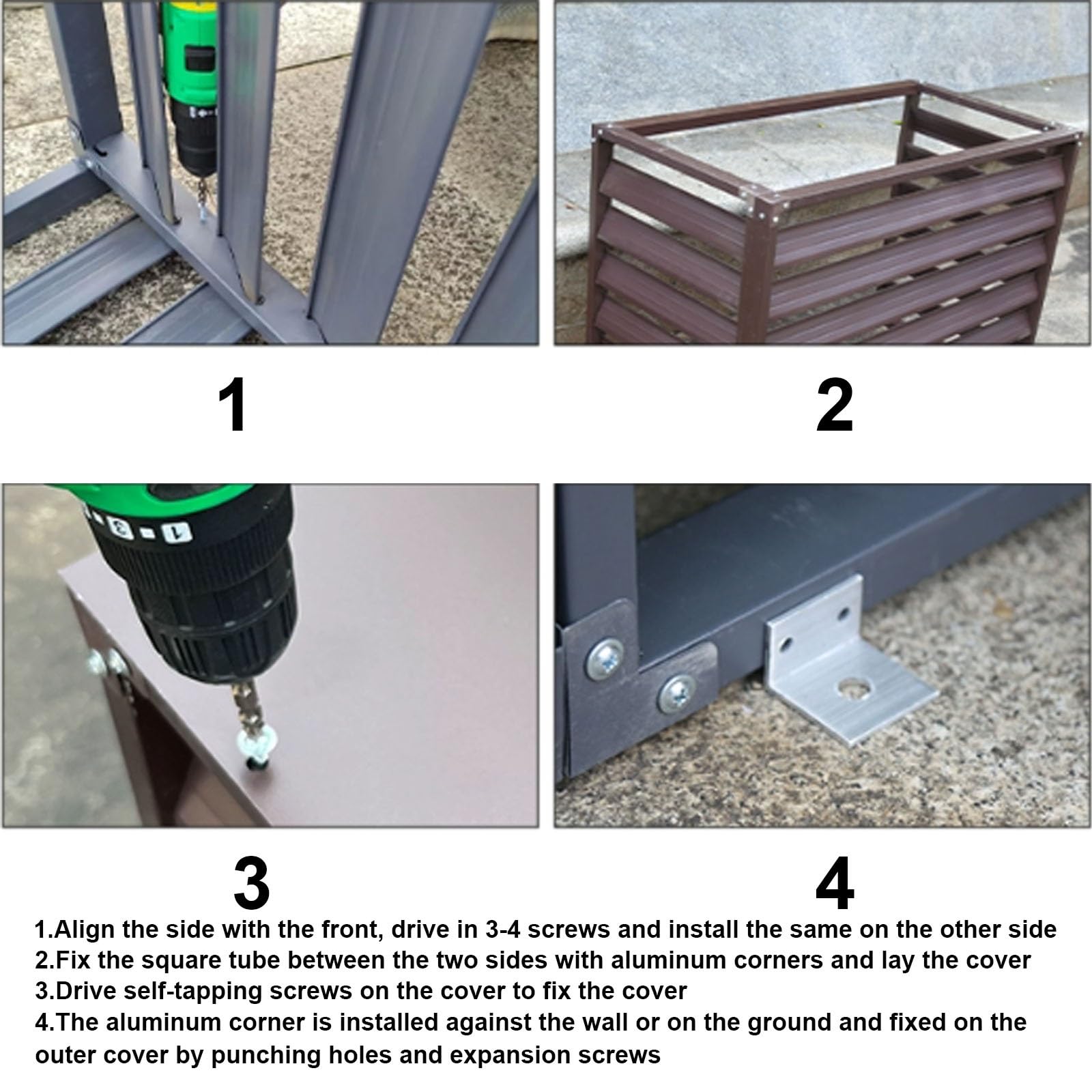 1

2

3

4

1.Align the side with the front, drive in 3-4 screws and install the same on the other side
2.Fix the square tube between the two sides with aluminum corners and lay the cover
3.Drive self-tapping screws on the cover to fix the cover
4.The aluminum corner is installed against the wall or on the ground and fixed on the outer cover by punching holes and expansion screws