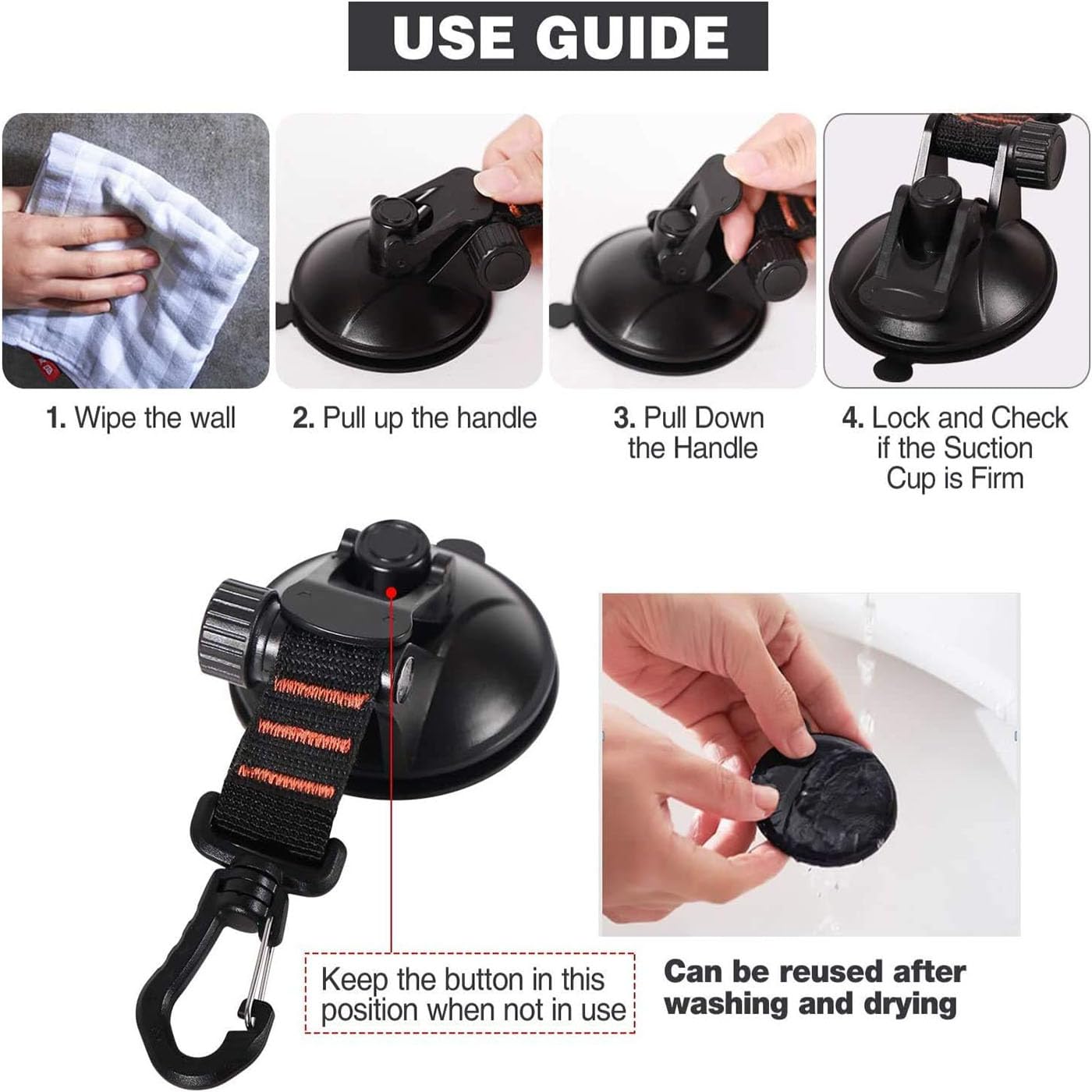 USE GUIDE

1. Wipe the wall

2. Pull up the handle

3. Pull Down the Handle

4. Lock and Check if the Suction Cup is Firm

Keep the button in this position when not in use

Can be reused after washing and drying