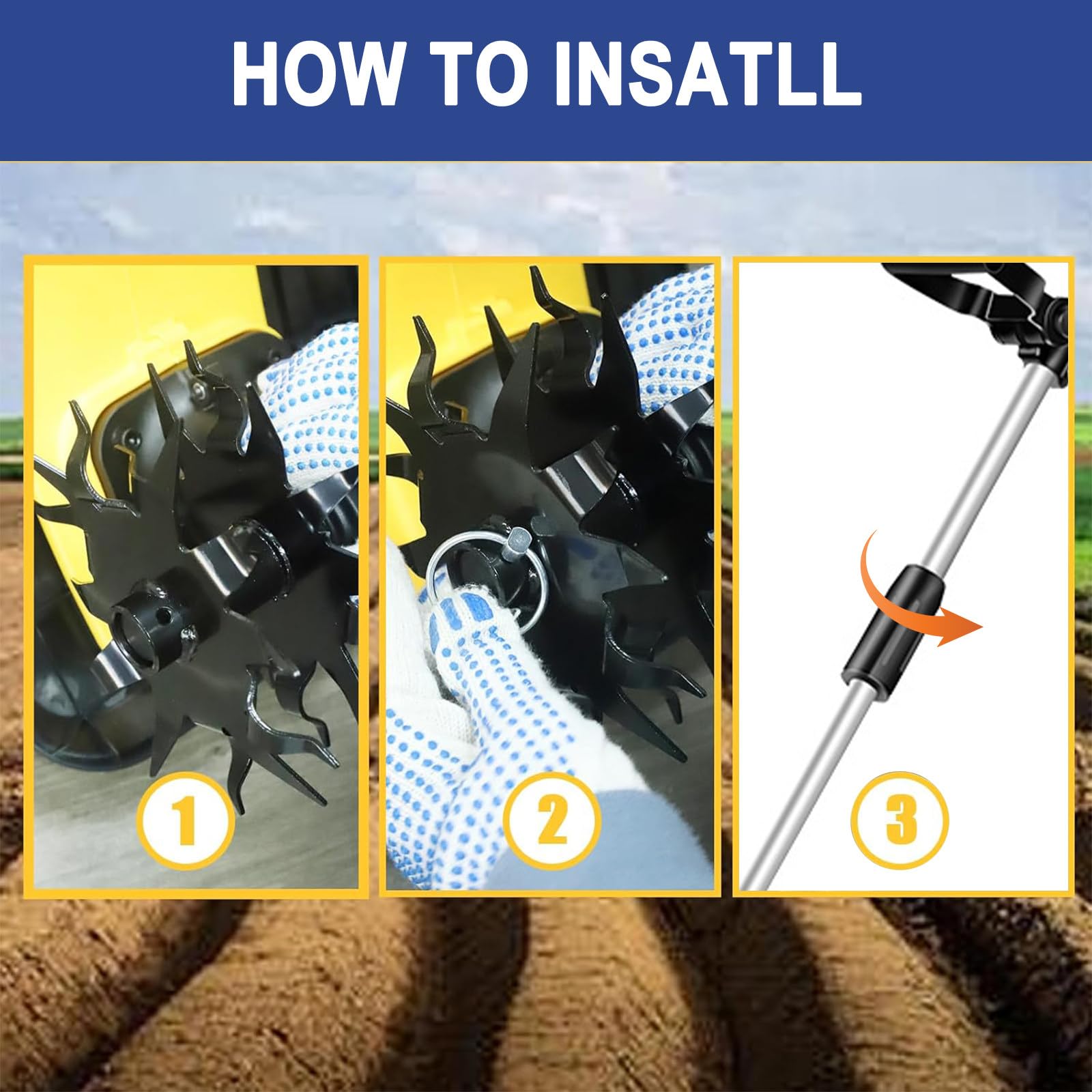 HOW TO INSATLL

1

2

3