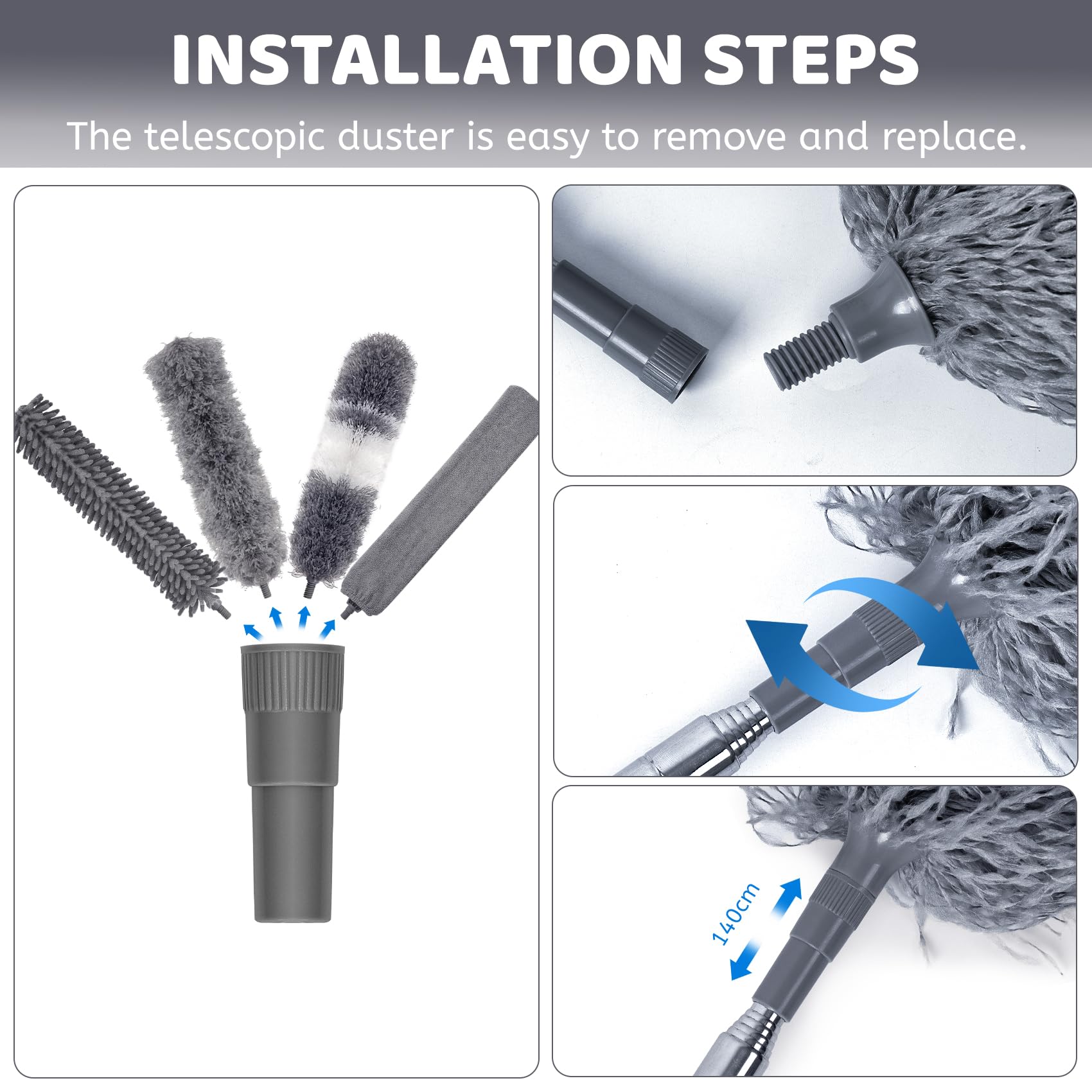 INSTALLATION STEPS

The telescopic duster is easy to remove and replace.

140cm