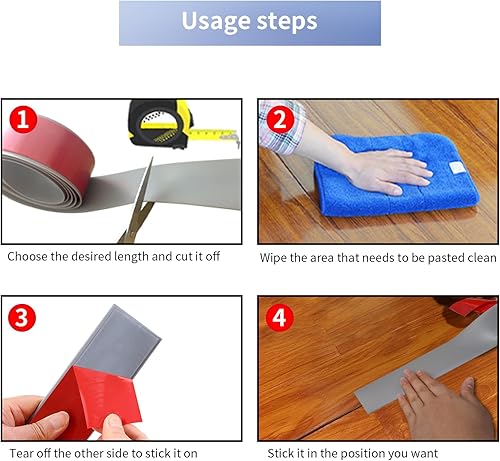 Usage steps

1

Choose the desired length and cut it off

2

Wipe the area that needs to be pasted clean

3

Tear off the other side to stick it on

4

Stick it in the position you want