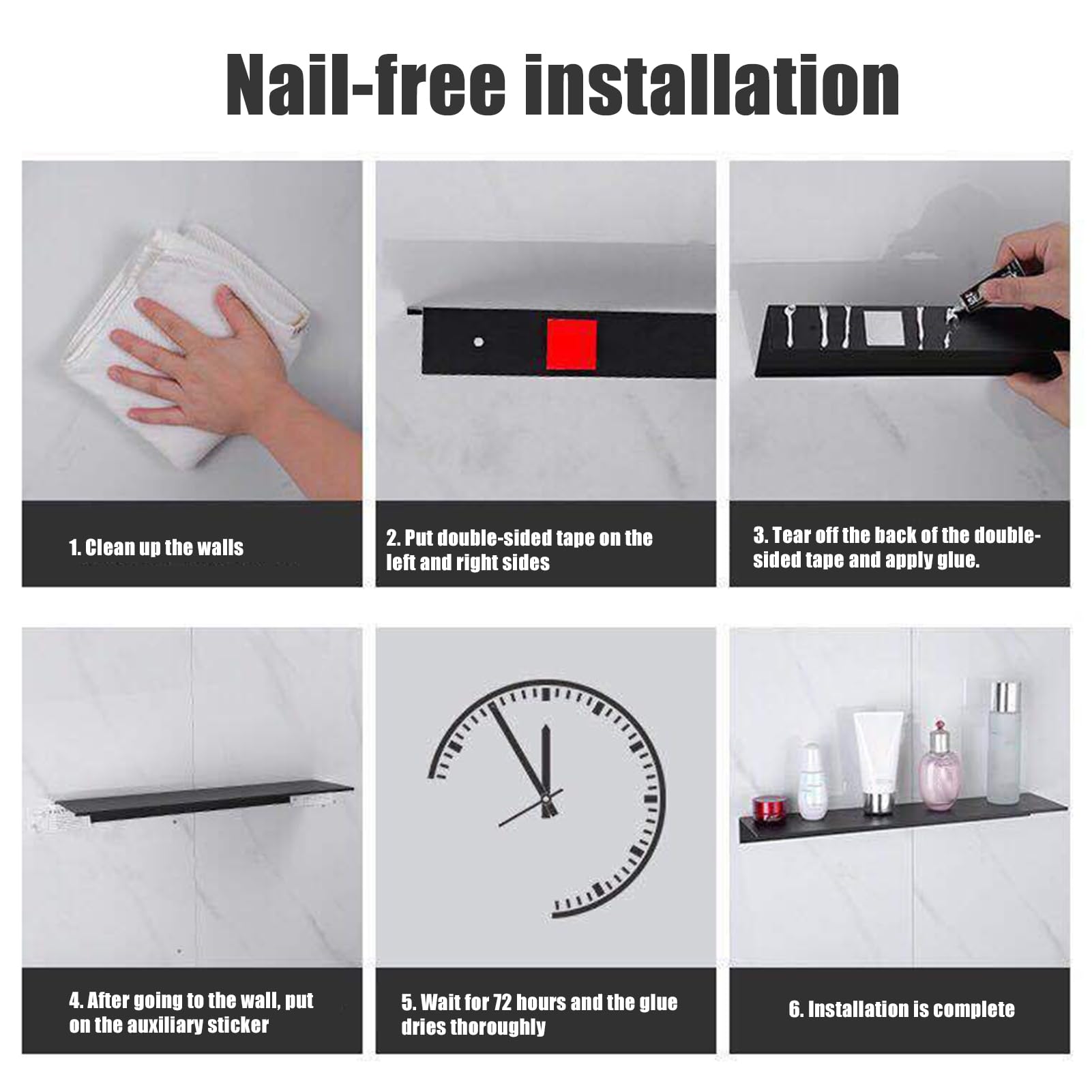 Nail-free installation

1. Clean up the walls

2. Put double-sided tape on the left and right sides

3. Tear off the back of the double-sided tape and apply glue.

4. After going to the wall, put on the auxiliary sticker

5. Wait for 72 hours and the glue dries thoroughly

6. Installation is complete