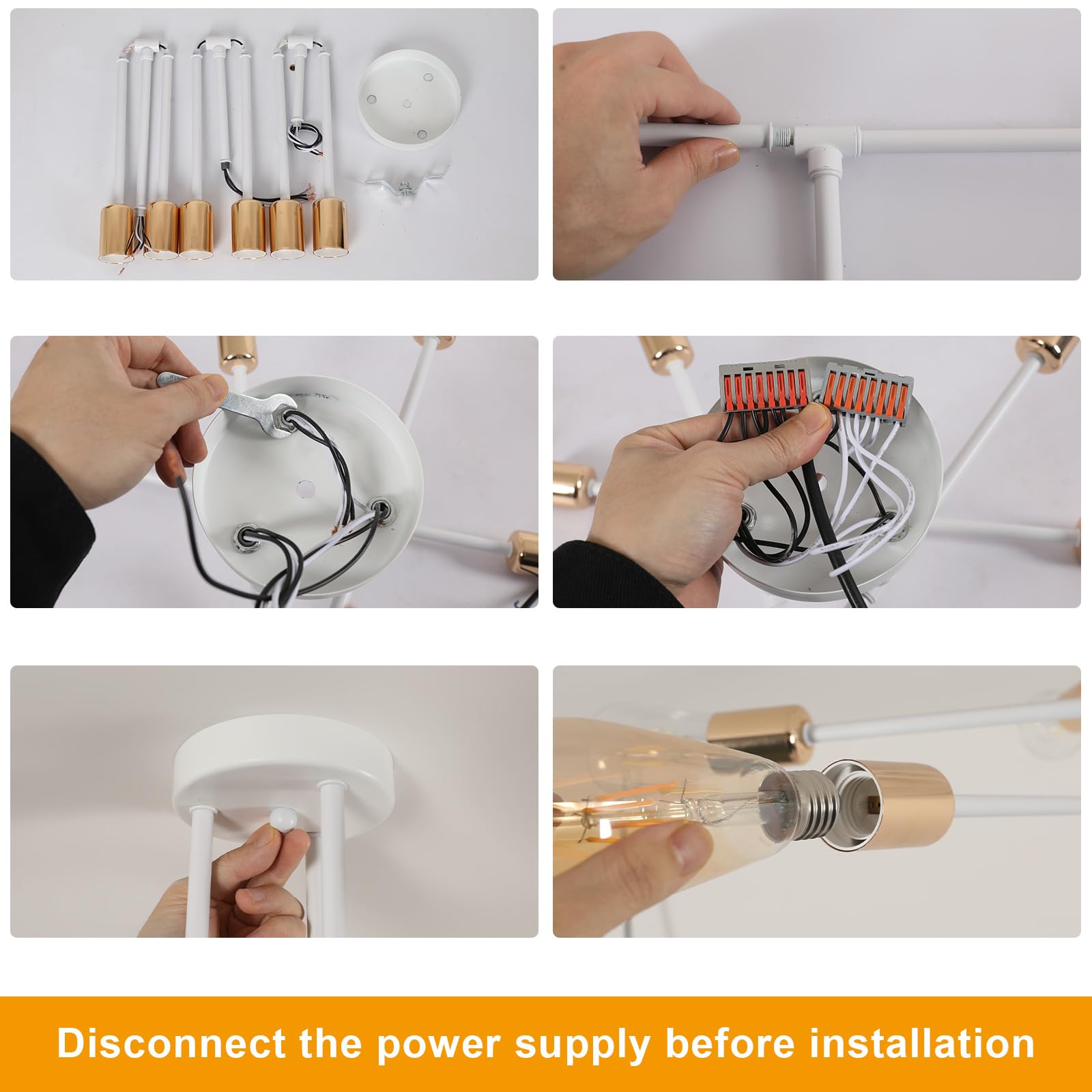 Disconnect the power supply before installation