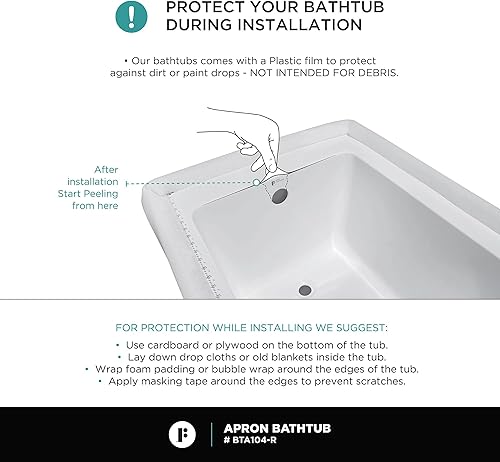 !

PROTECT YOUR BATHTUB DURING INSTALLATION

• Our bathtubs comes with a Plastic film to protect against dirt or paint drops - NOT INTENDED FOR DEBRIS.

After installation Start Peeling from here

FOR PROTECTION WHILE INSTALLING WE SUGGEST:

• Use cardboard or plywood on the bottom of the tub.
• Lay down drop cloths or old blankets inside the tub.
• Wrap foam padding or bubble wrap around the edges of the tub.
• Apply masking tape around the edges to prevent scratches.

APRON BATHTUB
# BTA104-R