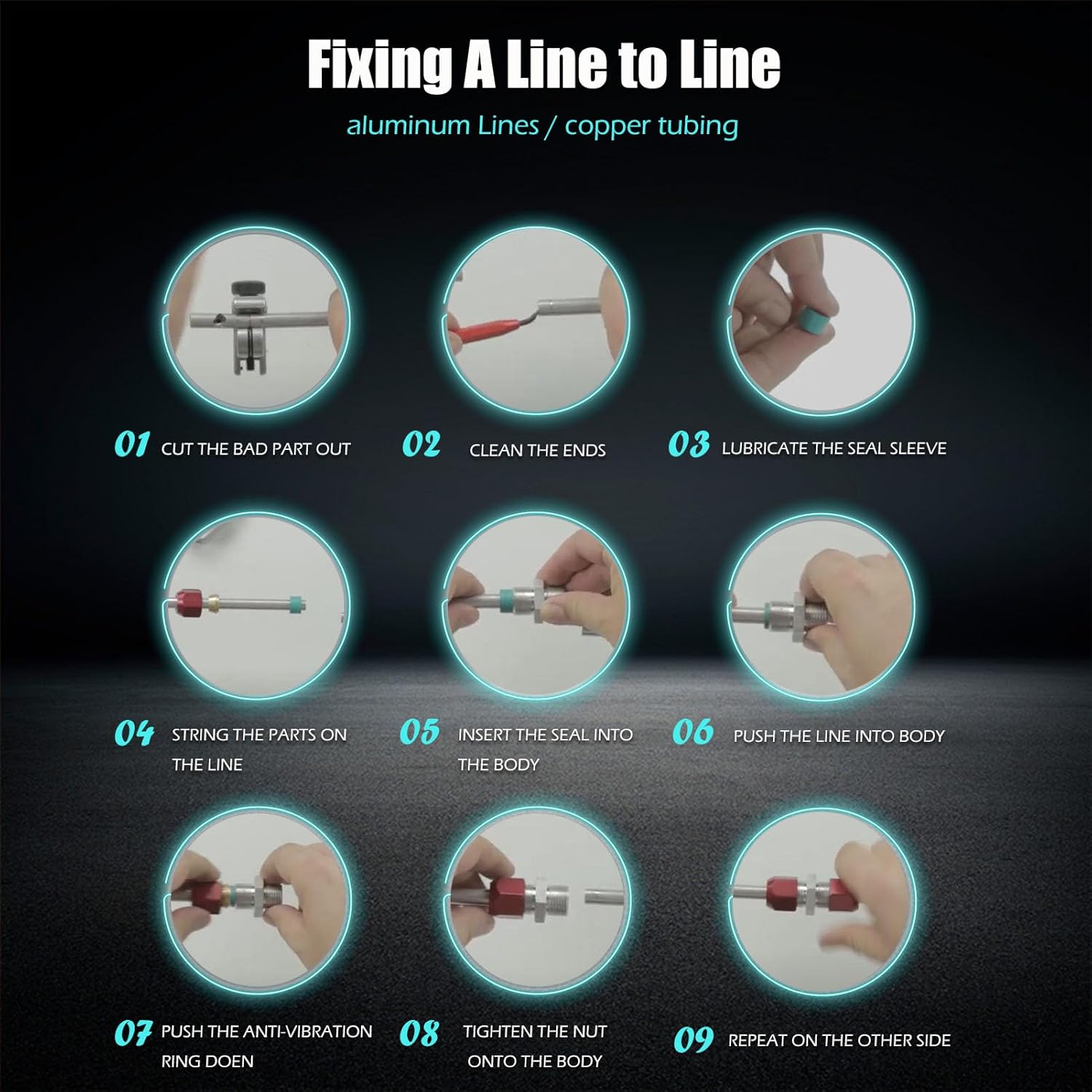 Fixing A Line to Line

aluminum Lines / copper tubing

01 CUT THE BAD PART OUT

02 CLEAN THE ENDS

03 LUBRICATE THE SEAL SLEEVE

04 STRING THE PARTS ON THE LINE

05 INSERT THE SEAL INTO THE BODY

06 PUSH THE LINE INTO BODY

07 PUSH THE ANTI-VIBRATION RING DOEN

08 TIGHTEN THE NUT ONTO THE BODY

09 REPEAT ON THE OTHER SIDE