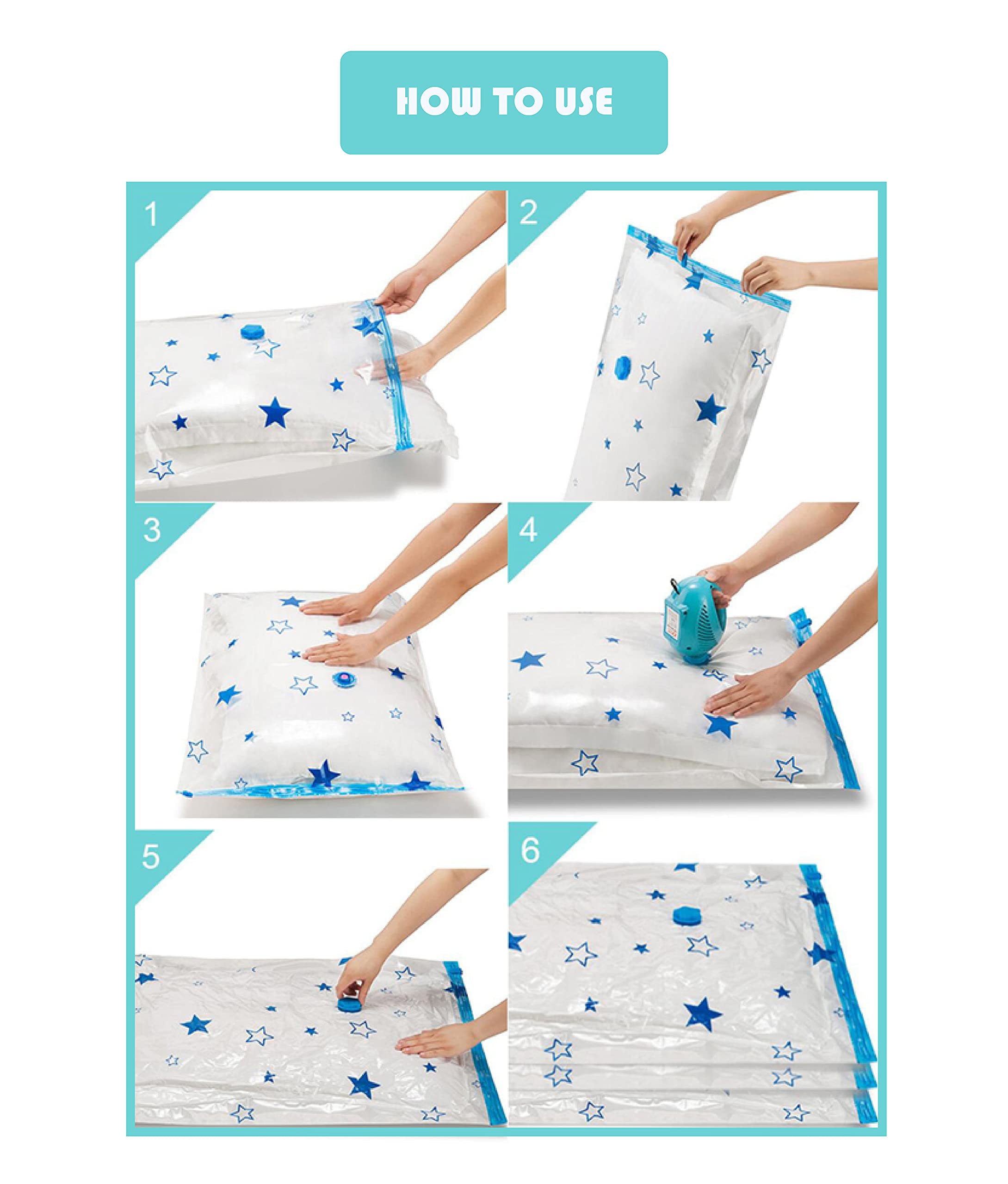 HOW TO USE

1

2

3

4

5

6