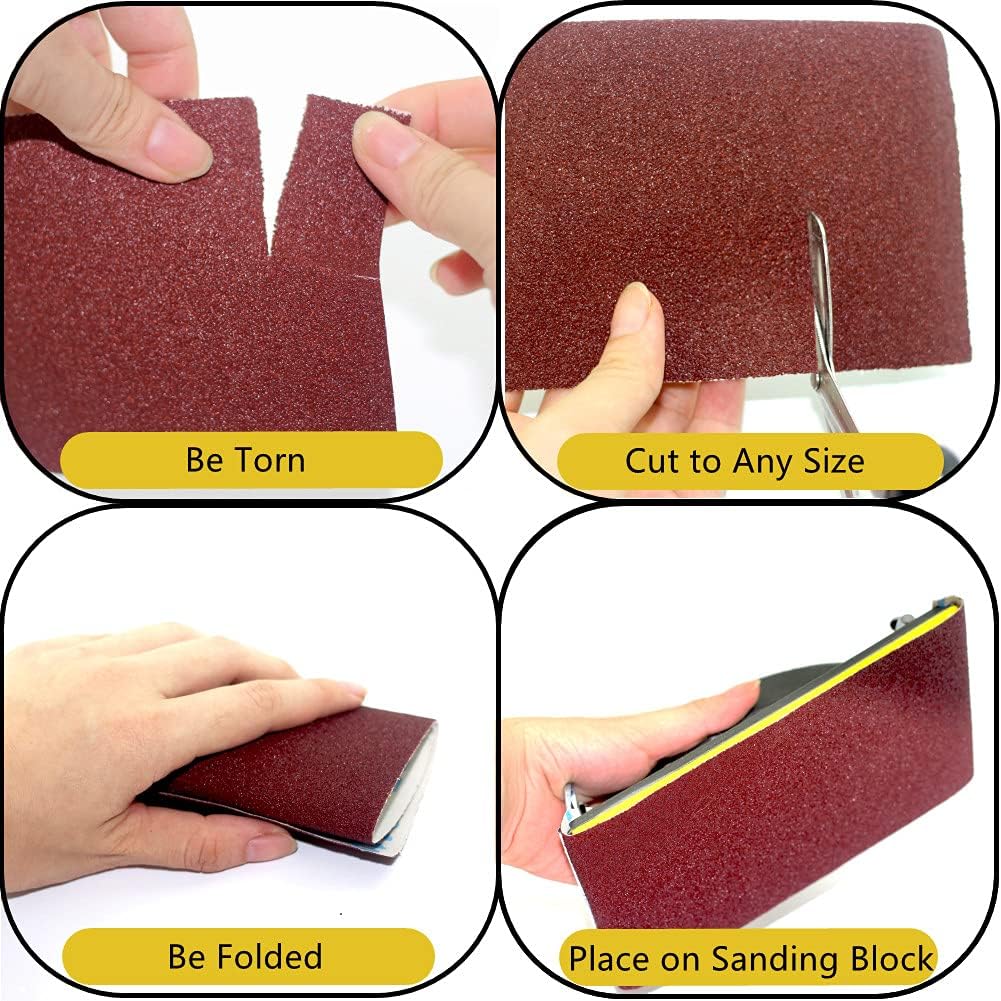 Be Torn

Cut to Any Size

Be Folded

Place on Sanding Block