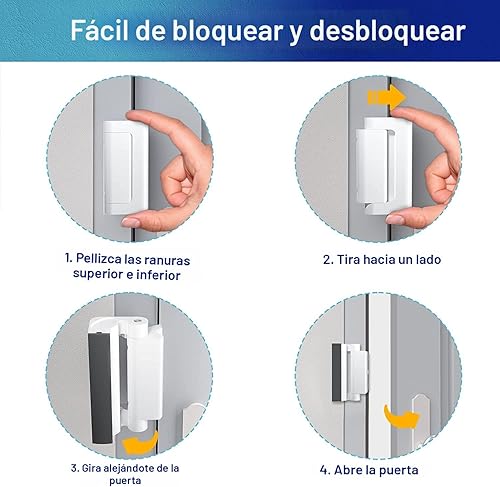 Fácil de bloquear y desbloquear

1. Pellizca las ranuras superior e inferior

2. Tira hacia un lado

3. Gira alejándote de la puerta

4. Abre la puerta