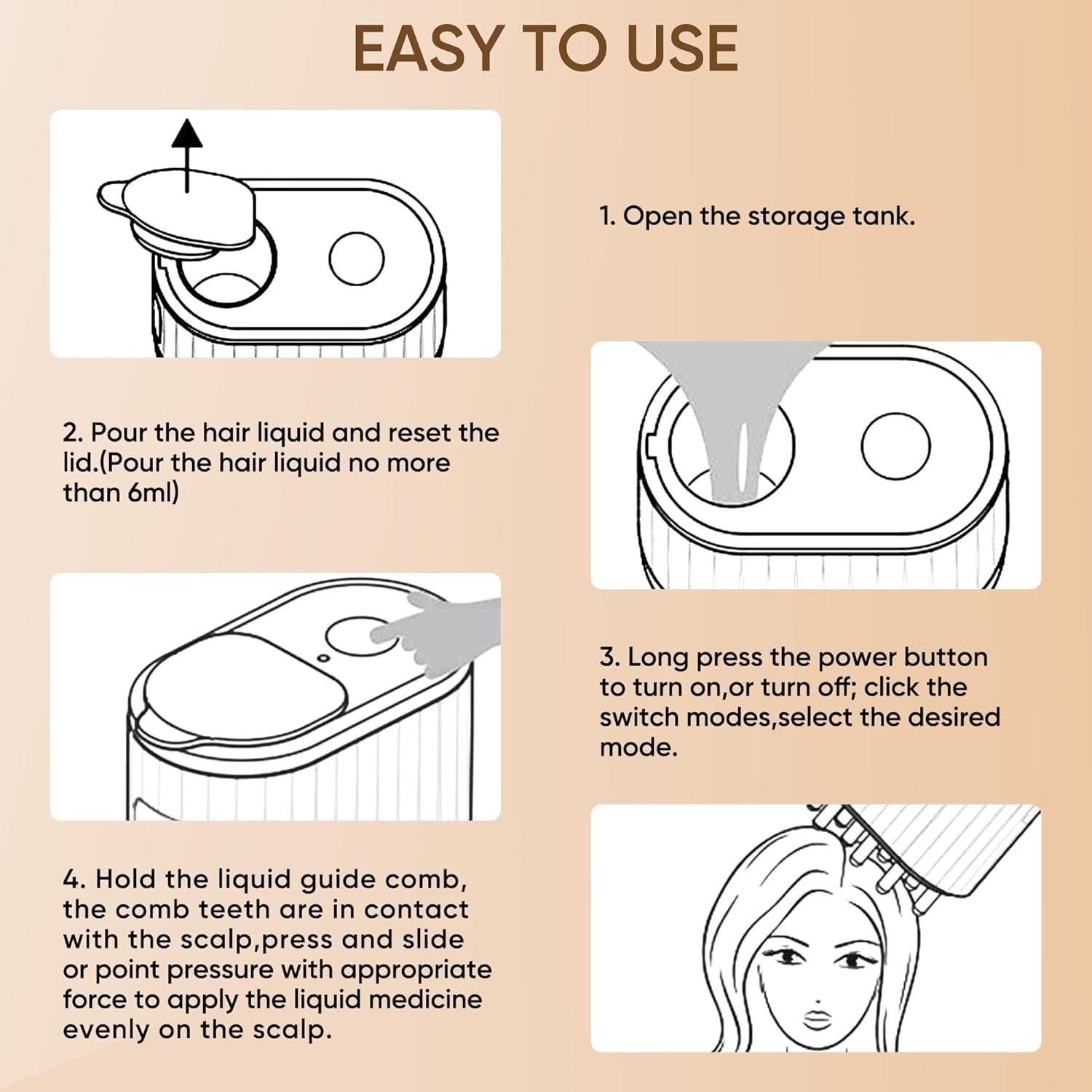 EASY TO USE

1. Open the storage tank.

2. Pour the hair liquid and reset the lid.(Pour the hair liquid no more than 6ml)

3. Long press the power button to turn on,or turn off; click the switch modes,select the desired mode.

4. Hold the liquid guide comb, the comb teeth are in contact with the scalp,press and slide or point pressure with appropriate force to apply the liquid medicine evenly on the scalp.