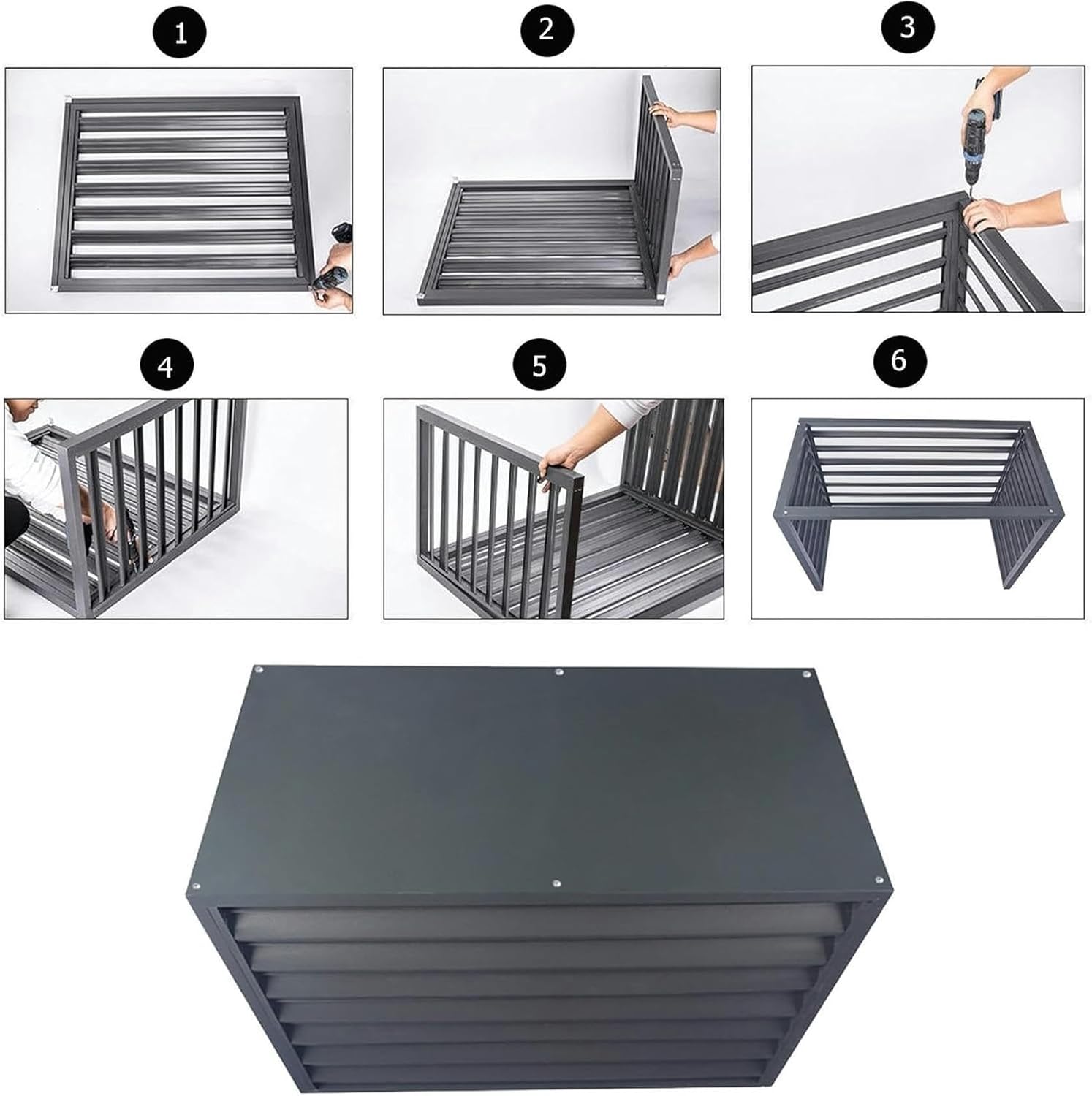 1

2

3

4

5

6