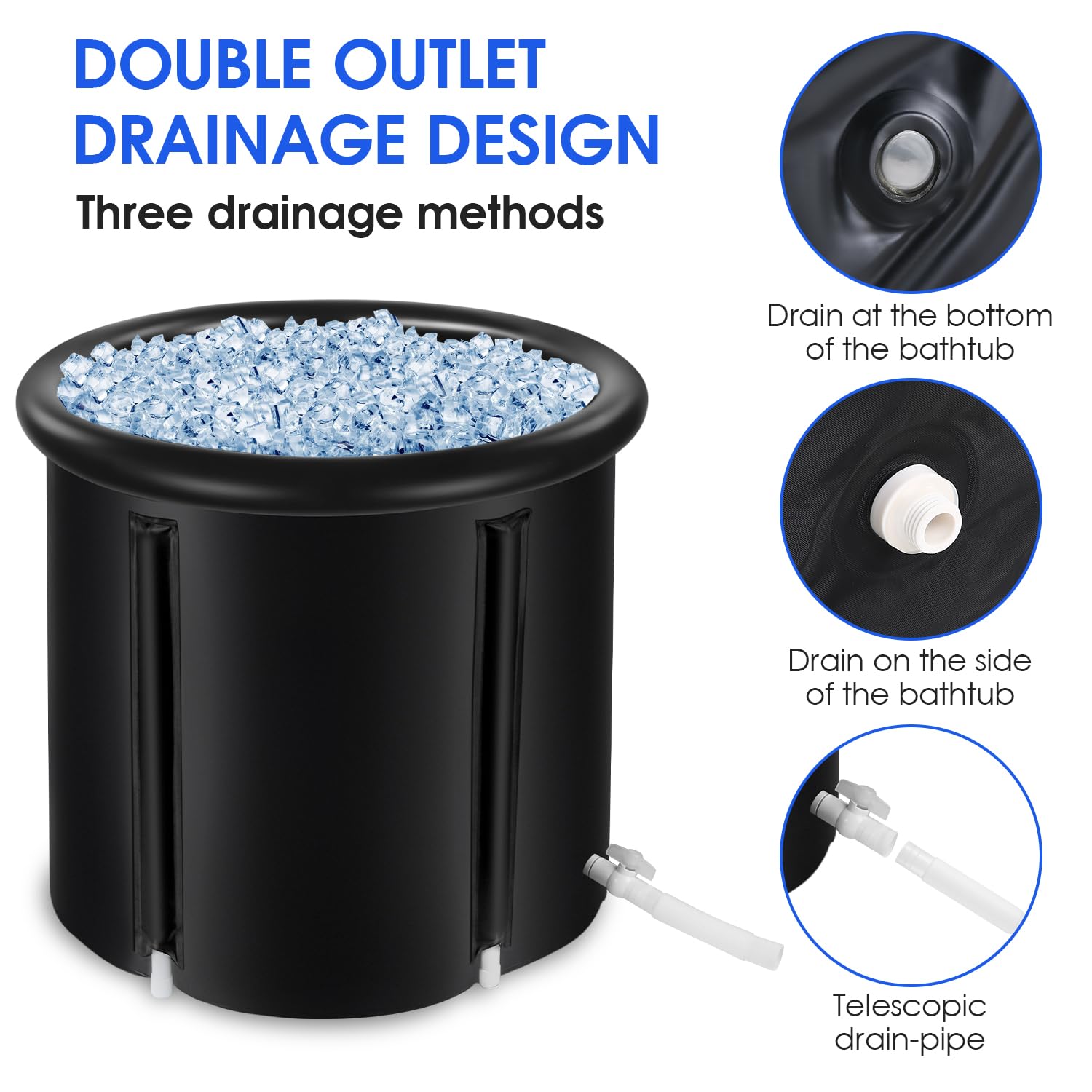 DOUBLE OUTLET DRAINAGE DESIGN

Three drainage methods

Drain at the bottom of the bathtub

Drain on the side of the bathtub

Telescopic drain-pipe