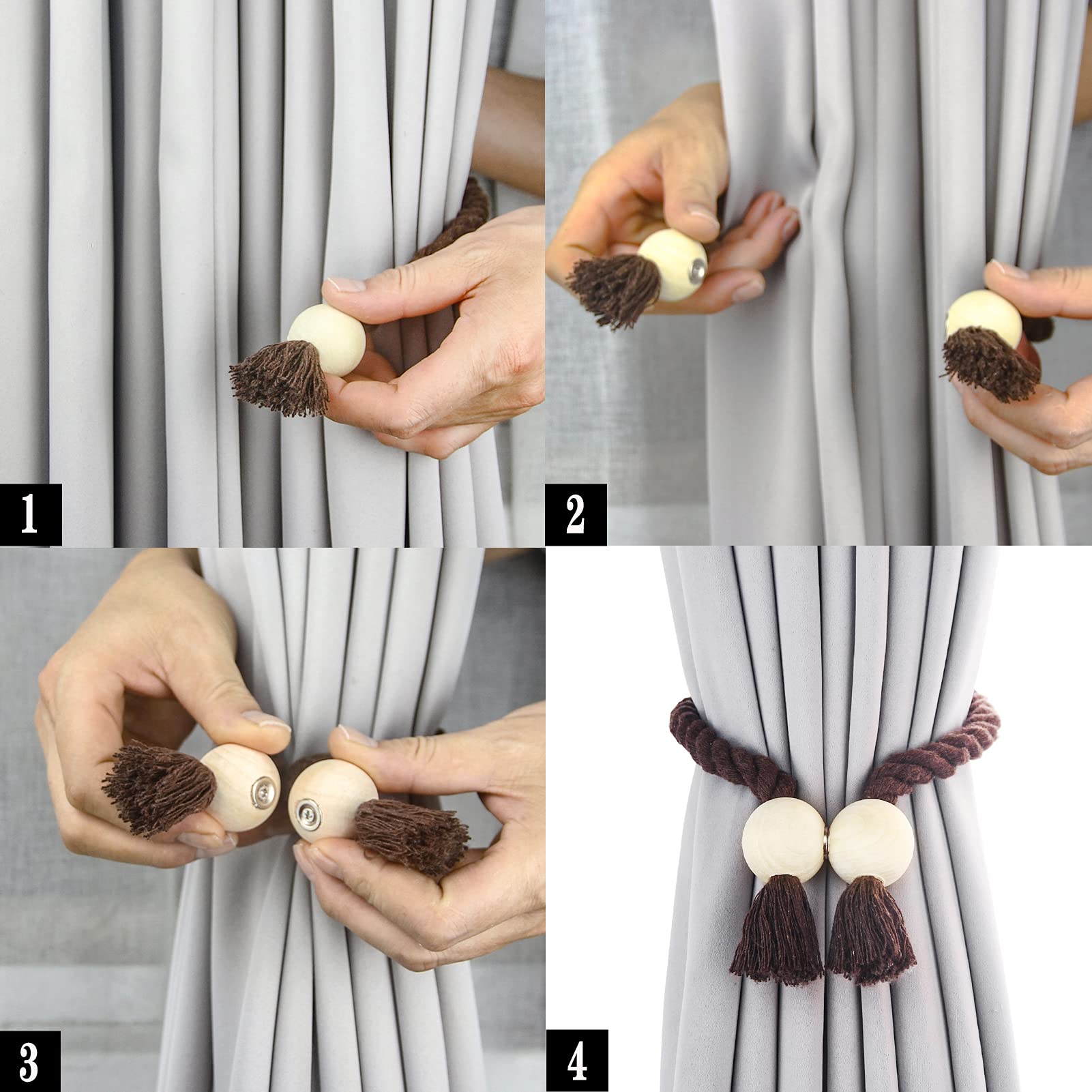 1

2

3

4