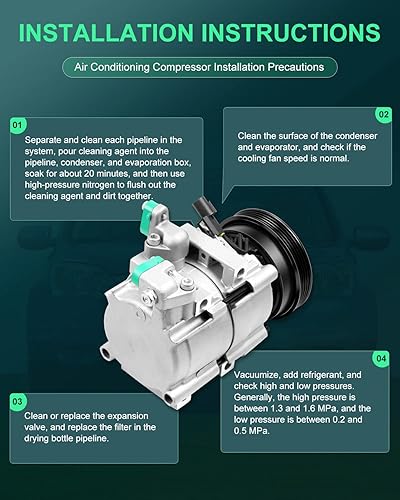 INSTALLATION INSTRUCTIONS

Air Conditioning Compressor Installation Precautions

01

Separate and clean each pipeline in the system, pour cleaning agent into the pipeline, condenser, and evaporation box, soak for about 20 minutes, and then use high-pressure nitrogen to flush out the cleaning agent and dirt together.

02

Clean the surface of the condenser and evaporator, and check if the cooling fan speed is normal.

03

Clean or replace the expansion valve, and replace the filter in the drying bottle pipeline.

04

Vacuumize, add refrigerant, and check high and low pressures. Generally, the high pressure is between 1.3 and 1.6 MPa, and the low pressure is between 0.2 and 0.5 MPa.