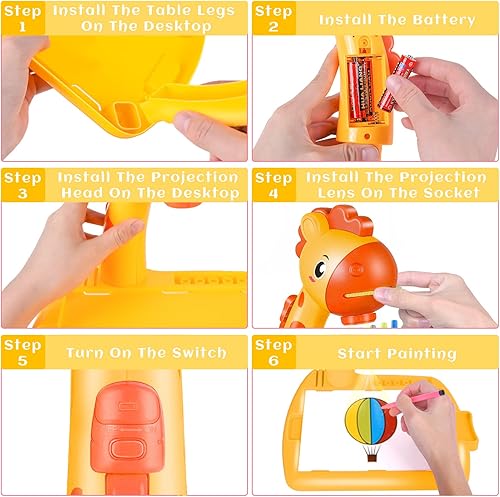 Step 1 Install The Table Legs On The Desktop

Step 2 Install The Battery

Step 3 Install The Projection Head On The Desktop

Step 4 Install The Projection Lens On The Socket

Step 5 Turn On The Switch

Step 6 Start Painting