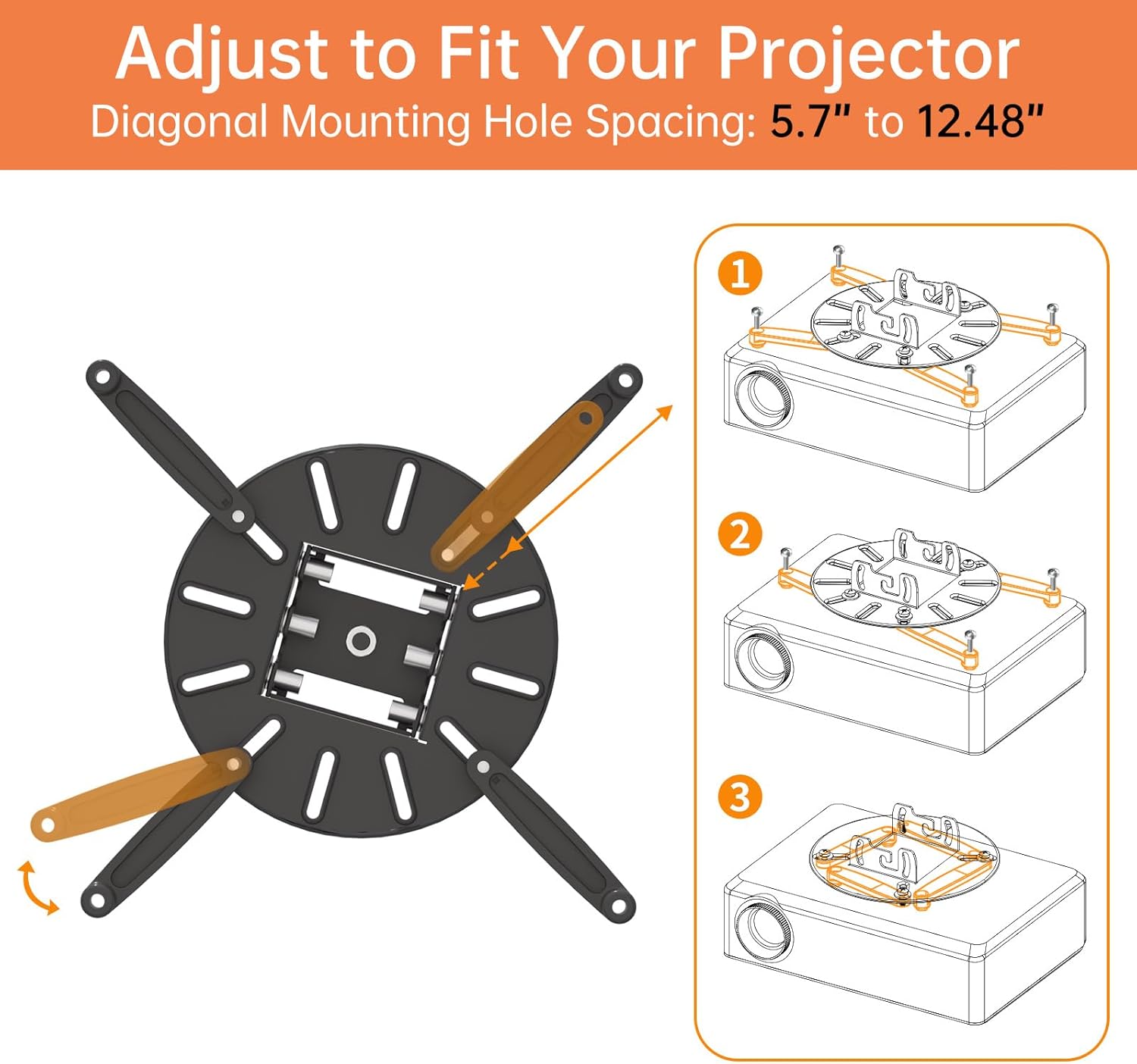 Adjust to Fit Your Projector

Diagonal Mounting Hole Spacing: 5.7" to 12.48"

1

2

3