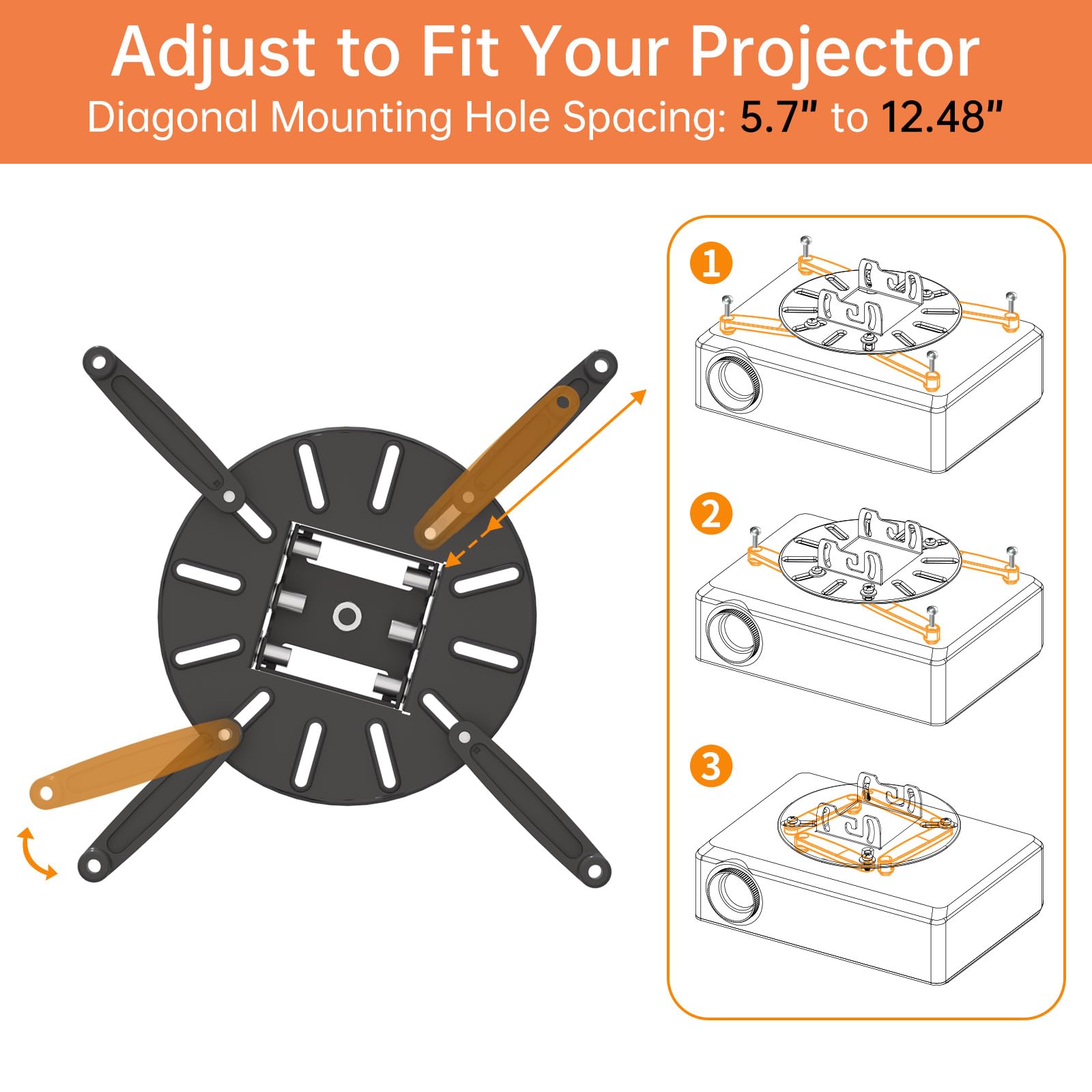 Adjust to Fit Your Projector
Diagonal Mounting Hole Spacing: 5.7" to 12.48"

1

2

3