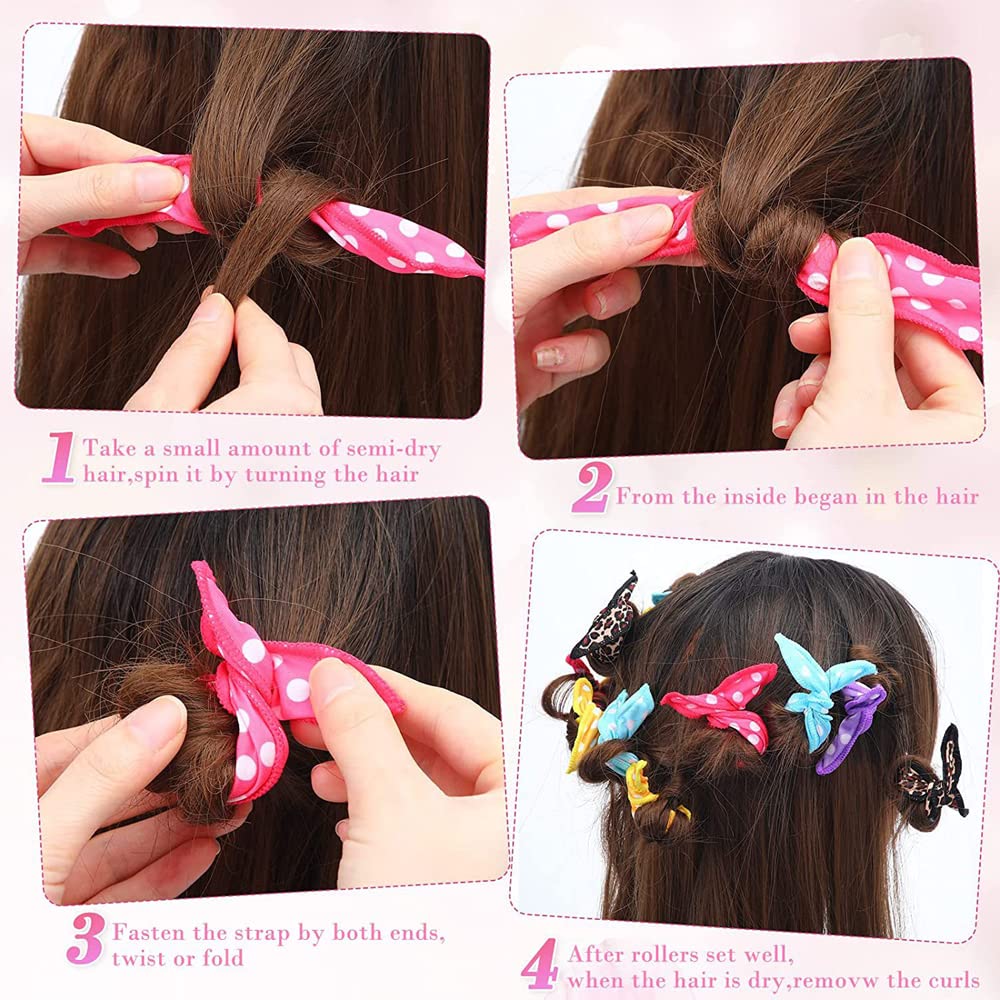 1 Take a small amount of semi-dry hair,spin it by turning the hair

2 From the inside began in the hair

3 Fasten the strap by both ends, twist or fold

4 After rollers set well, when the hair is dry,removw the curls