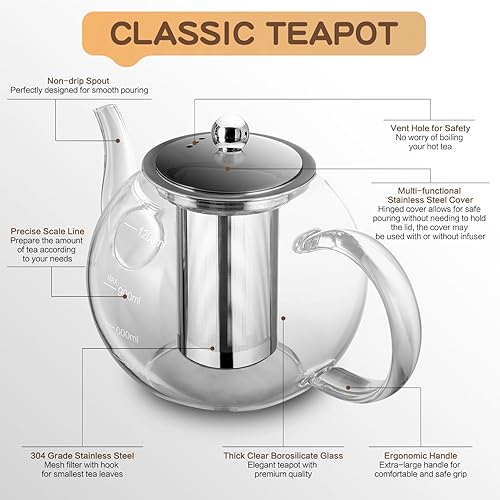 CLASSIC TEAPOT

Non-drip Spout
Perfectly designed for smooth pouring

Vent Hole for Safety
No worry of boiling your hot tea

Multi-functional Stainless Steel Cover
Hinged cover allows for safe pouring without needing to hold the lid, the cover may be used with or without infuser

Precise Scale Line
Prepare the amount of tea according to your needs

1200ml
MAX
900ml
600ml

304 Grade Stainless Steel
Mesh filter with hook for smallest tea leaves

Thick Clear Borosilicate Glass
Elegant teapot with premium quality

Ergonomic Handle
Extra-large handle for comfortable and safe grip