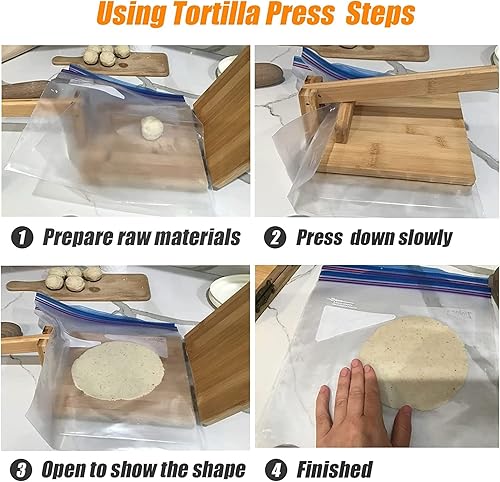 Using Tortilla Press Steps

1 Prepare raw materials

2 Press down slowly

3 Open to show the shape

4 Finished