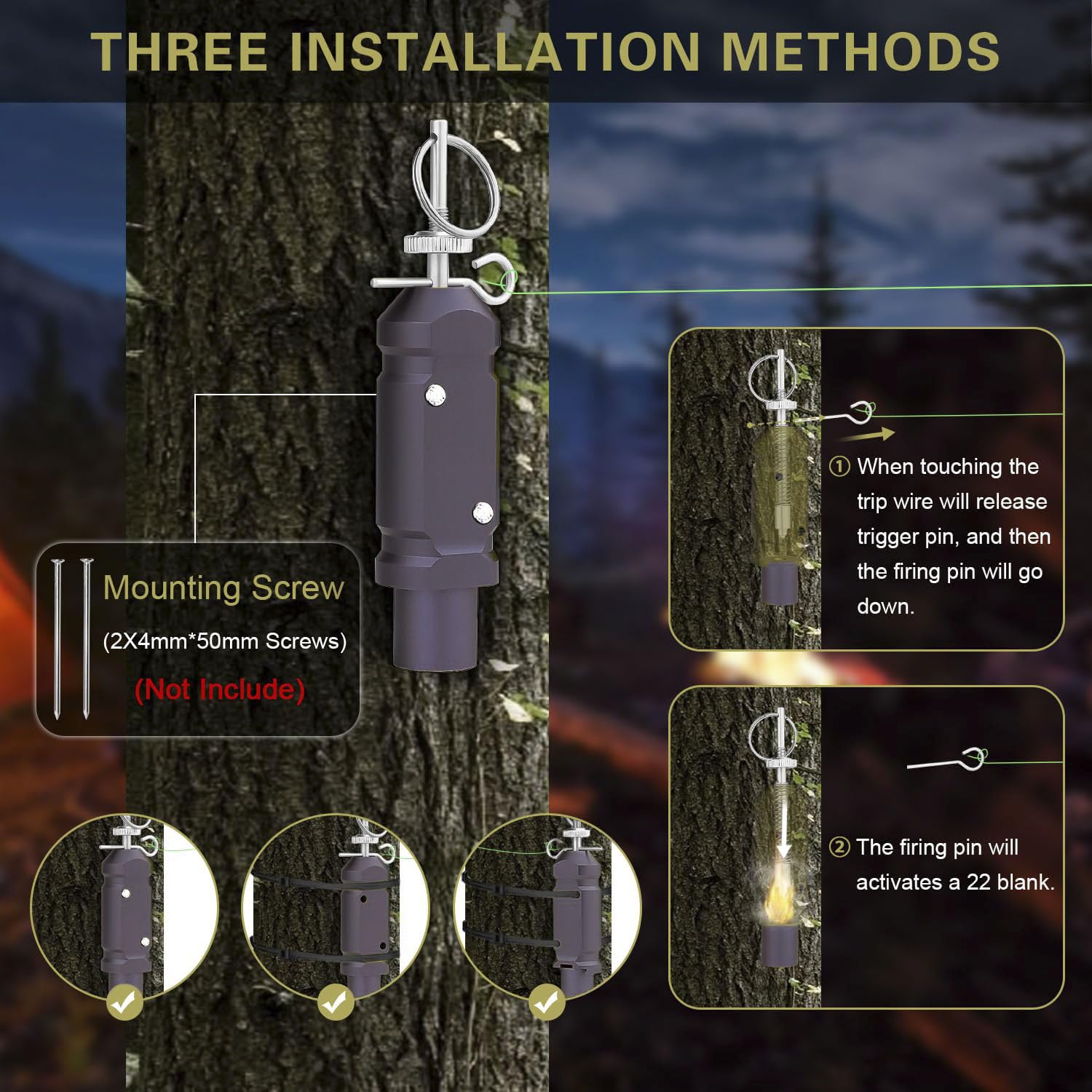 THREE INSTALLATION METHODS

Mounting Screw
(2X4mm*50mm Screws)
(Not Include)

① When touching the trip wire will release trigger pin, and then the firing pin will go down.

② The firing pin will activates a 22 blank.