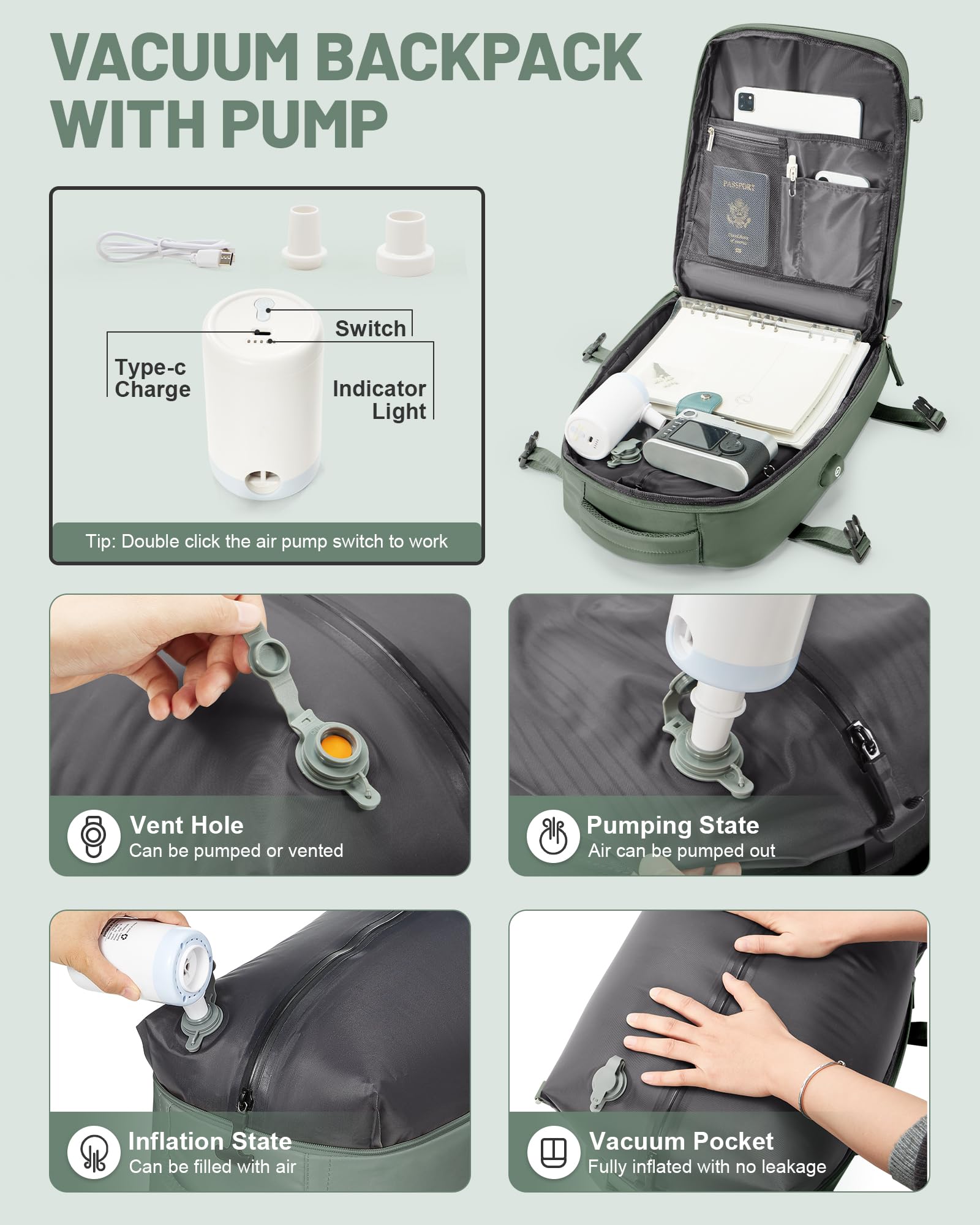 VACUUM BACKPACK WITH PUMP

Switch

Type-c Charge

Indicator Light

Tip: Double click the air pump switch to work

PASSPORT

Vent Hole
Can be pumped or vented

Pumping State
Air can be pumped out

Inflation State
Can be filled with air

Vacuum Pocket
Fully inflated with no leakage