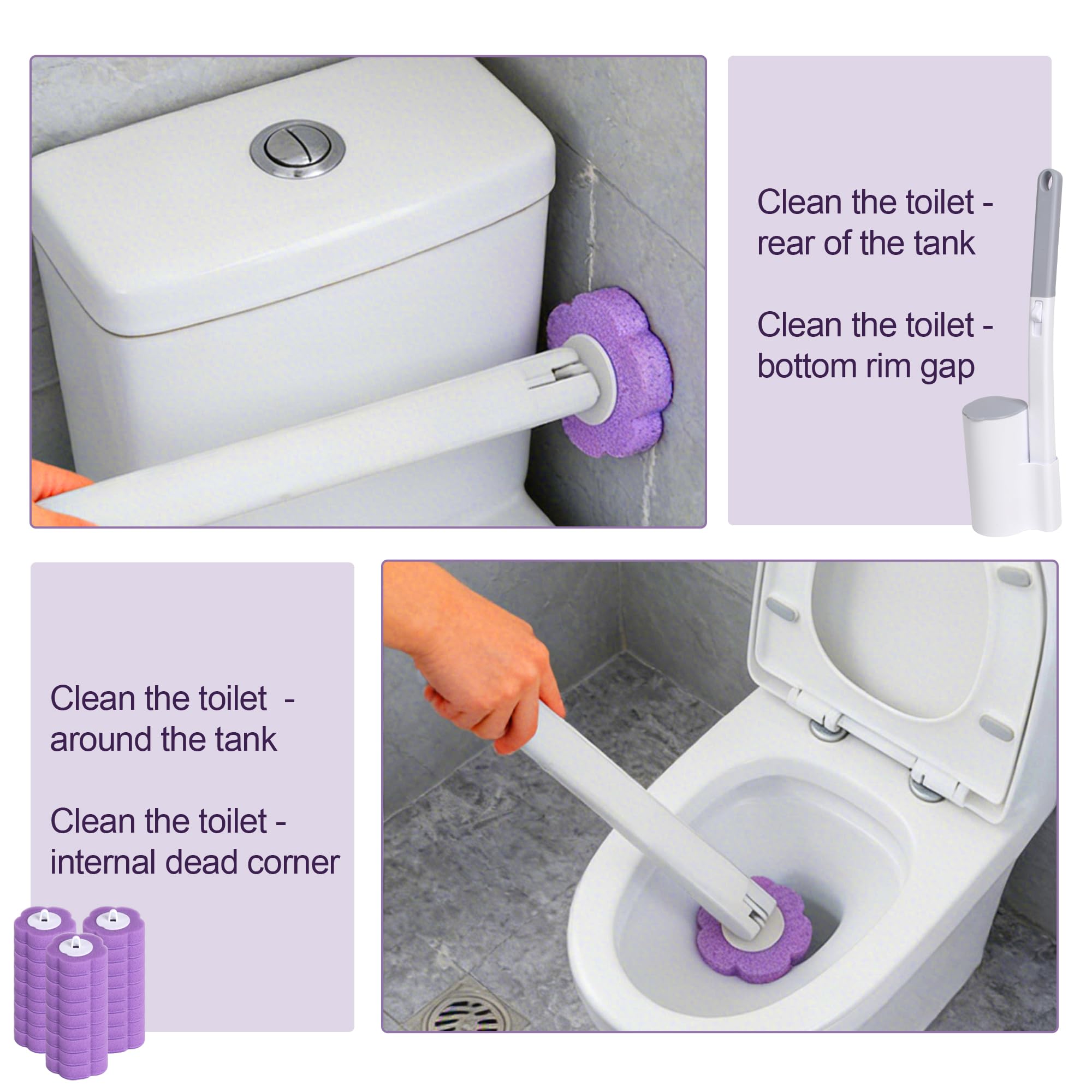 Clean the toilet - rear of the tank

Clean the toilet - bottom rim gap

Clean the toilet - around the tank

Clean the toilet - internal dead corner