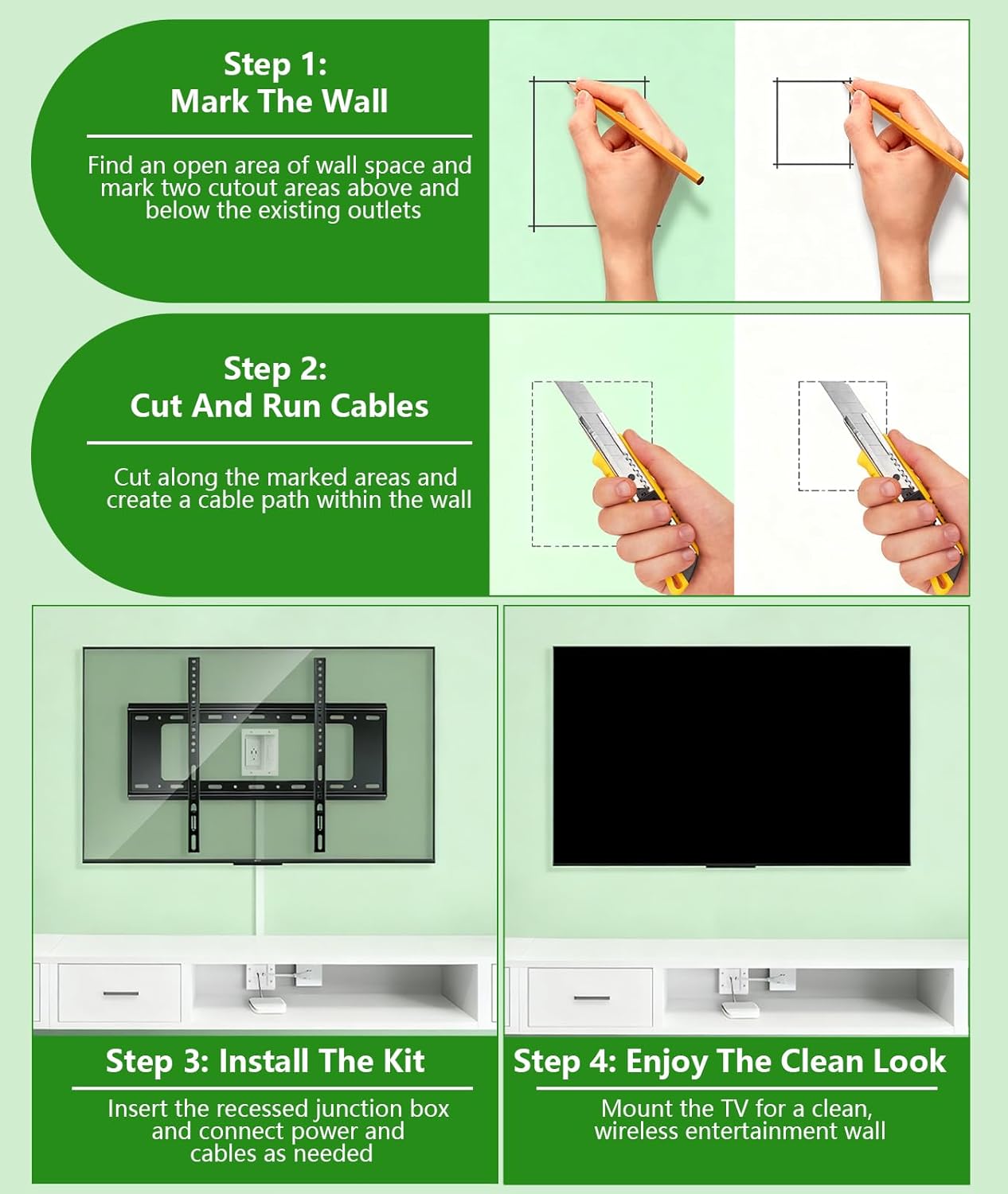 Step 1:
Mark The Wall

Find an open area of wall space and mark two cutout areas above and below the existing outlets

Step 2:
Cut And Run Cables

Cut along the marked areas and create a cable path within the wall

Step 3: Install The Kit

Insert the recessed junction box and connect power and cables as needed

Step 4: Enjoy The Clean Look

Mount the TV for a clean, wireless entertainment wall