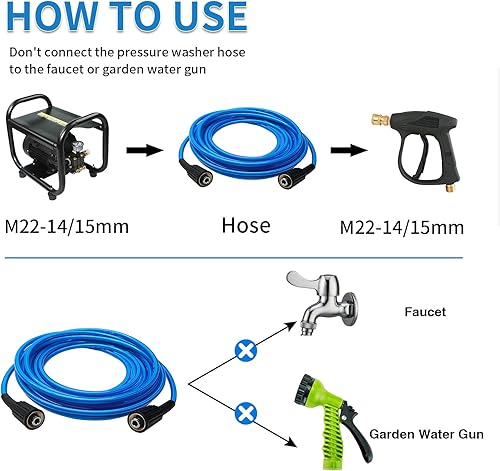 HOW TO USE

Don't connect the pressure washer hose to the faucet or garden water gun

M22-14/15mm

Hose

M22-14/15mm

Faucet

Garden Water Gun