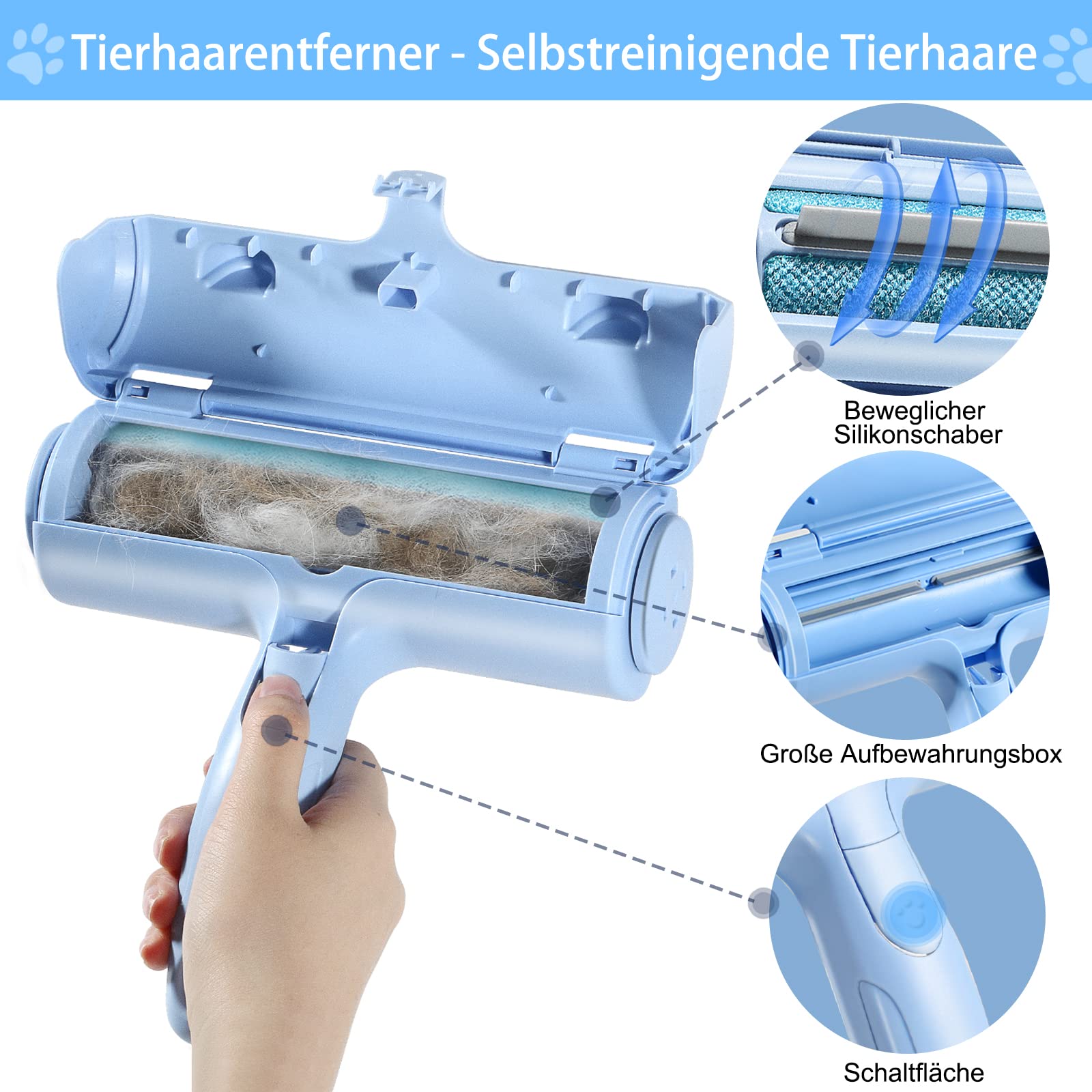 Tierhaarentferner - Selbstreinigende Tierhaare

Beweglicher Silikonschaber

Große Aufbewahrungsbox

Schaltfläche