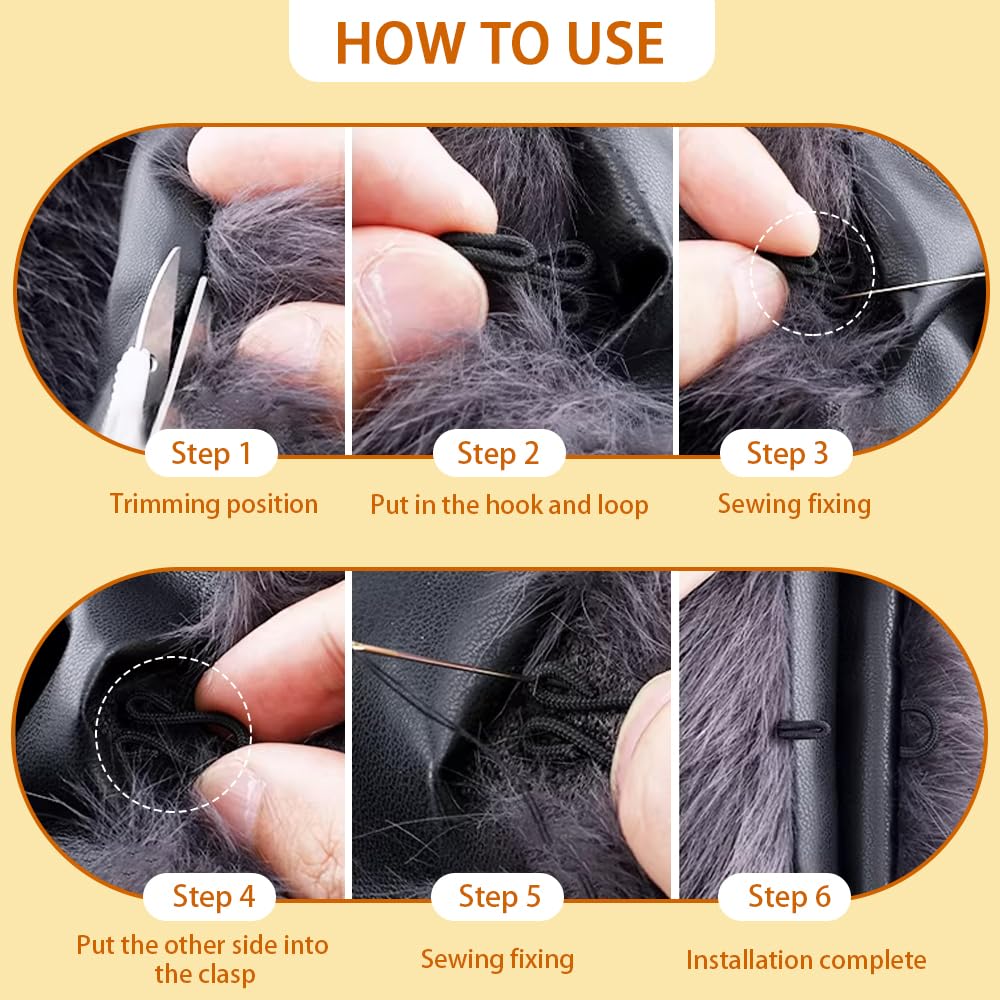 HOW TO USE

Step 1
Trimming position

Step 2
Put in the hook and loop

Step 3
Sewing fixing

Step 4
Put the other side into the clasp

Step 5
Sewing fixing

Step 6
Installation complete