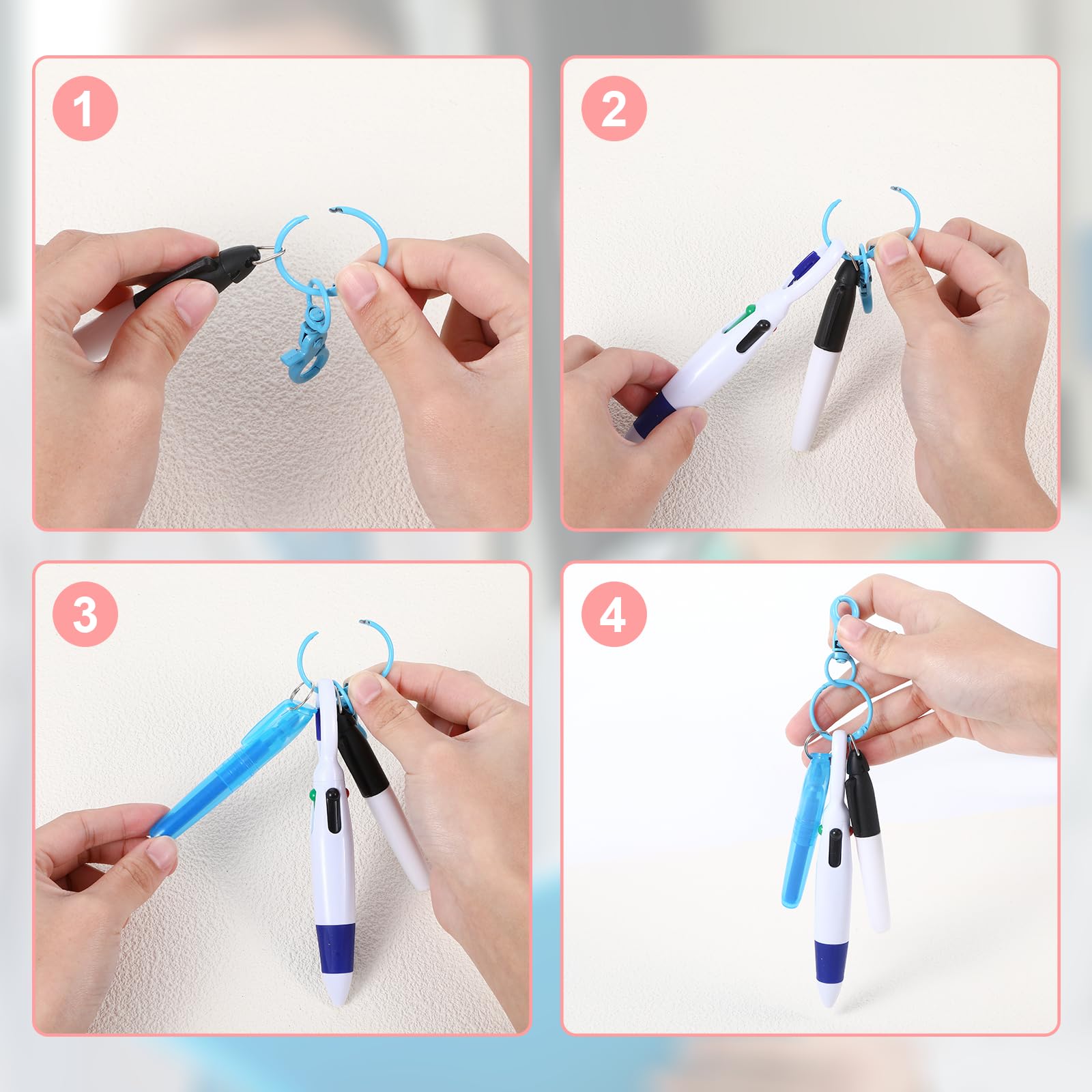 1

2

3

4