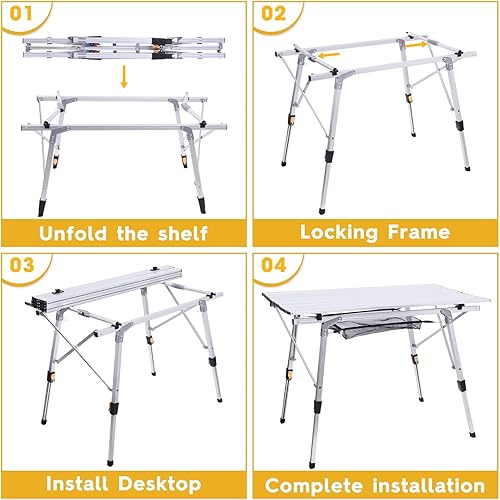 01

Unfold the shelf

02

Locking Frame

03

Install Desktop

04

Complete installation